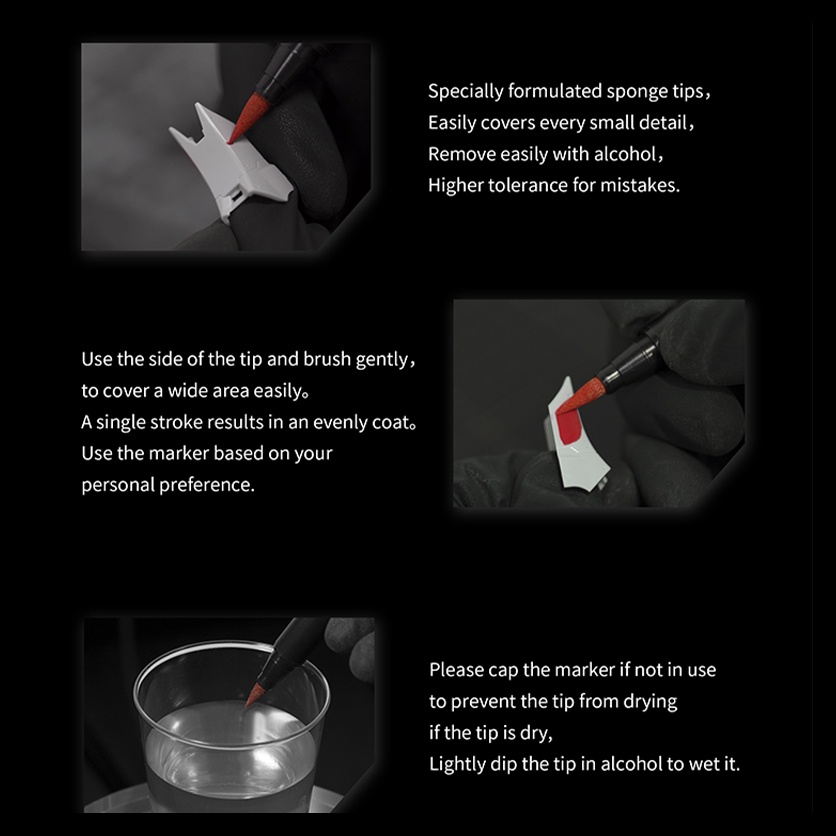 Specially formulated sponge tips，
Easily covers every small detail，
Remove easily with alcohol，
Higher tolerance for mistakes.

Use the side of the tip and brush gently，
to cover a wide area easily。
A single stroke results in an evenly coat。
Use the marker based on your personal preference.

Please cap the marker if not in use
to prevent the tip from drying
if the tip is dry,
Lightly dip the tip in alcohol to wet it.