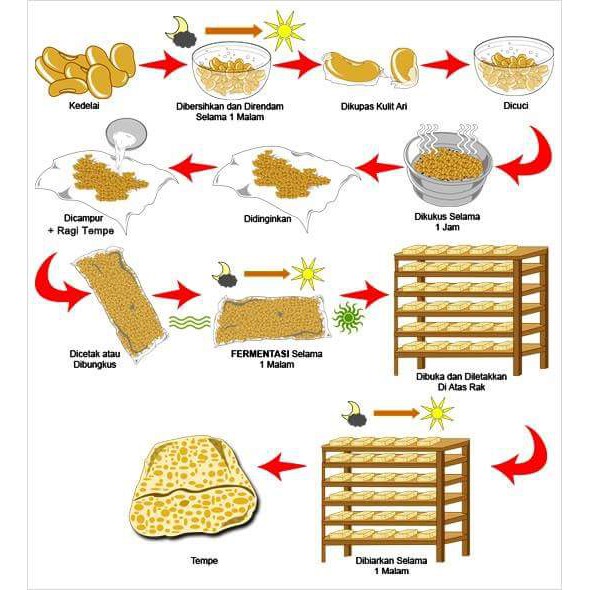 Kedelai

Dibersihkan dan Direndam Selama 1 Malam

Dikupas Kulit Ari

Dicuci

Dikukus Selama 1 Jam

Didinginkan

Dicampur + Ragi Tempe

Dicetak atau Dibungkus

FERMENTASI Selama 1 Malam

Dibuka dan Diletakkan Di Atas Rak

Dibiarkan Selama 1 Malam

Tempe