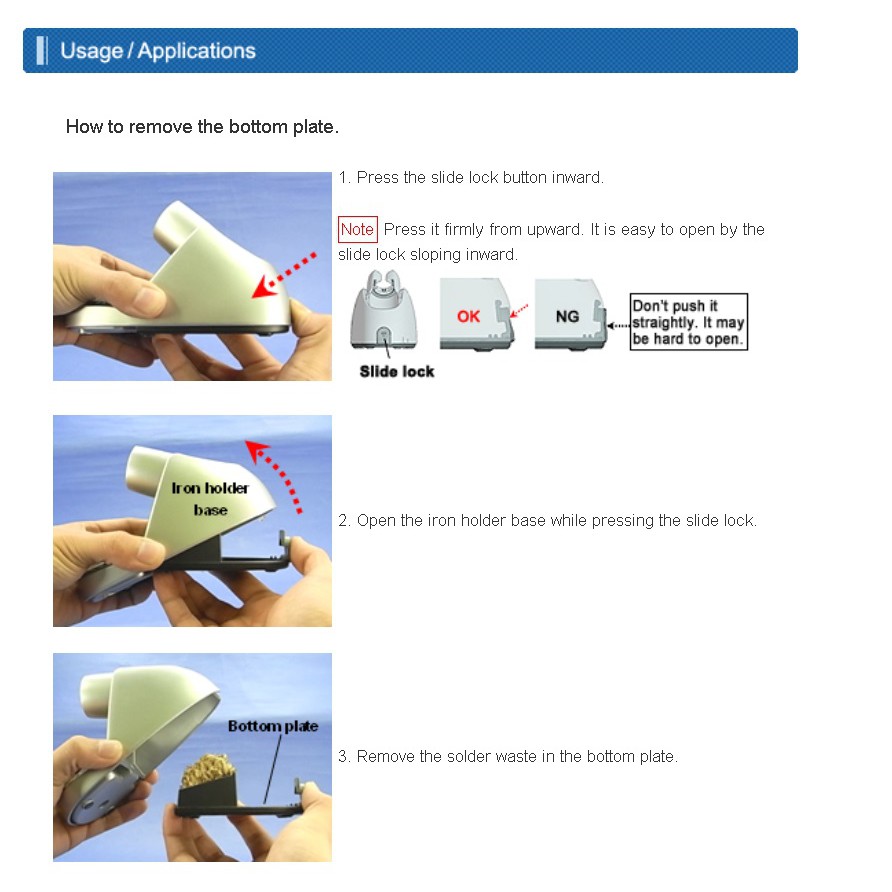 Usage / Applications

How to remove the bottom plate.

1. Press the slide lock button inward.

Note Press it firmly from upward. It is easy to open by the slide lock sloping inward.

Slide lock

OK

NG

Don't push it straightly. It may be hard to open.

Iron holder base

2. Open the iron holder base while pressing the slide lock.

Bottom plate

3. Remove the solder waste in the bottom plate.