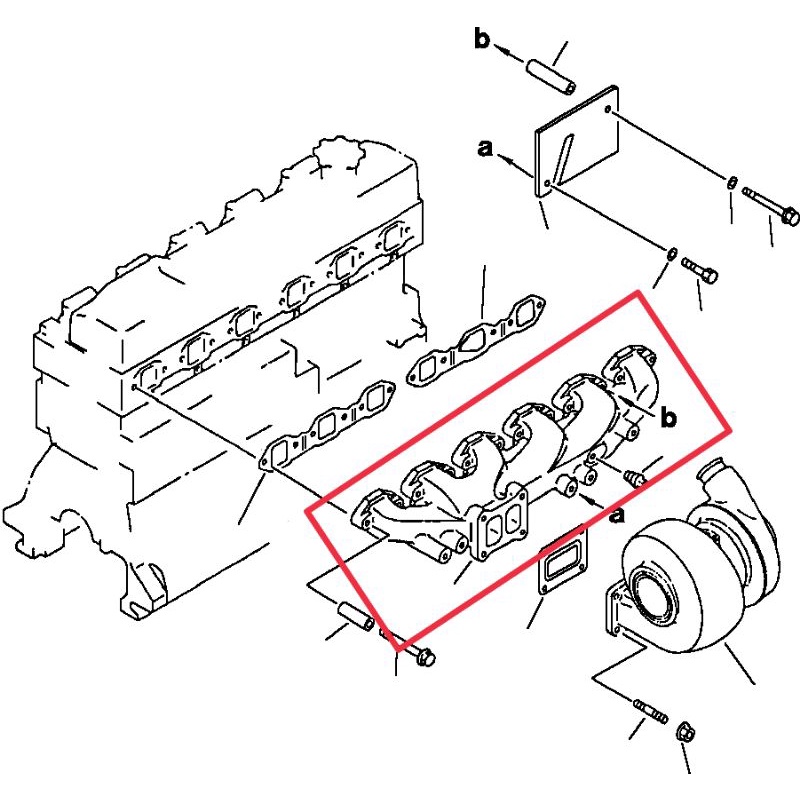 b
a
b
a