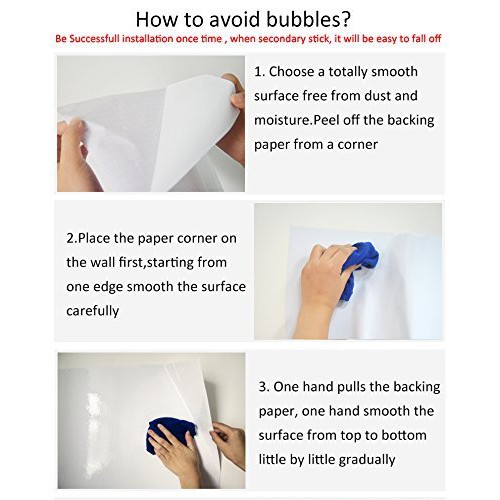 How to avoid bubbles?

Be Successfull installation once time , when secondary stick, it will be easy to fall off

1. Choose a totally smooth surface free from dust and moisture.Peel off the backing paper from a corner

2.Place the paper corner on the wall first,starting from one edge smooth the surface carefully

3. One hand pulls the backing paper, one hand smooth the surface from top to bottom little by little gradually