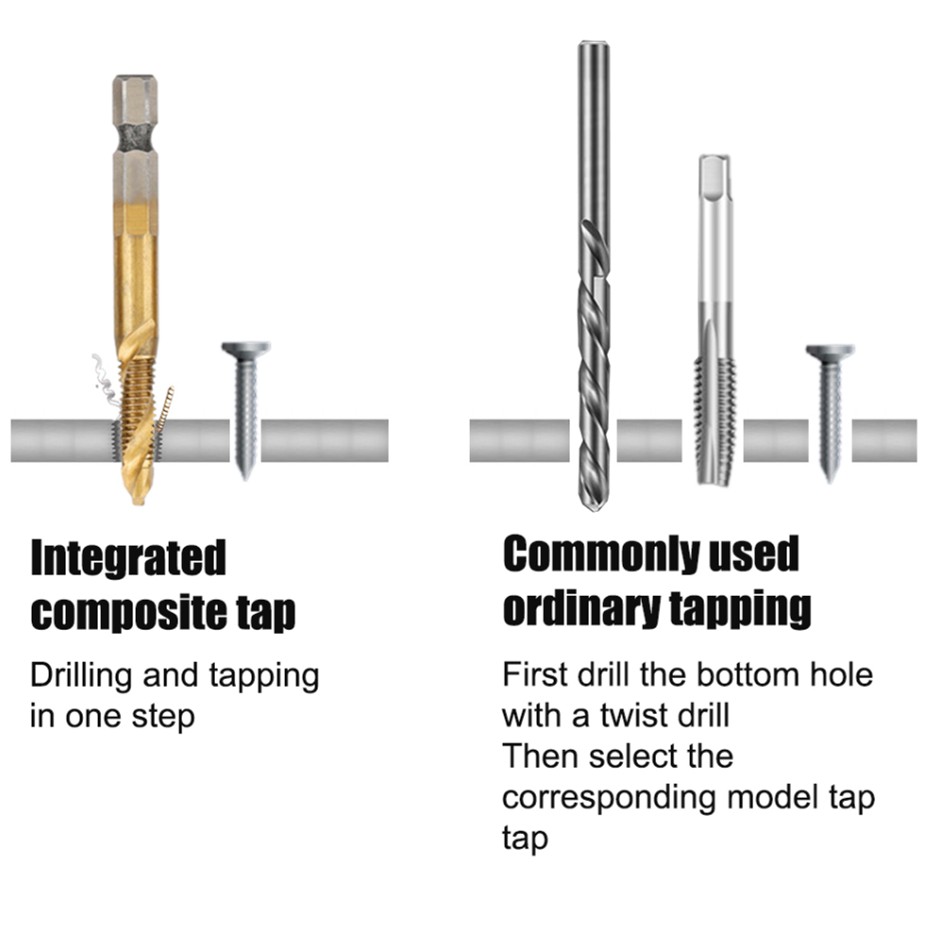 Integrated composite tap

Drilling and tapping in one step

Commonly used ordinary tapping

First drill the bottom hole with a twist drill
Then select the corresponding model tap tap