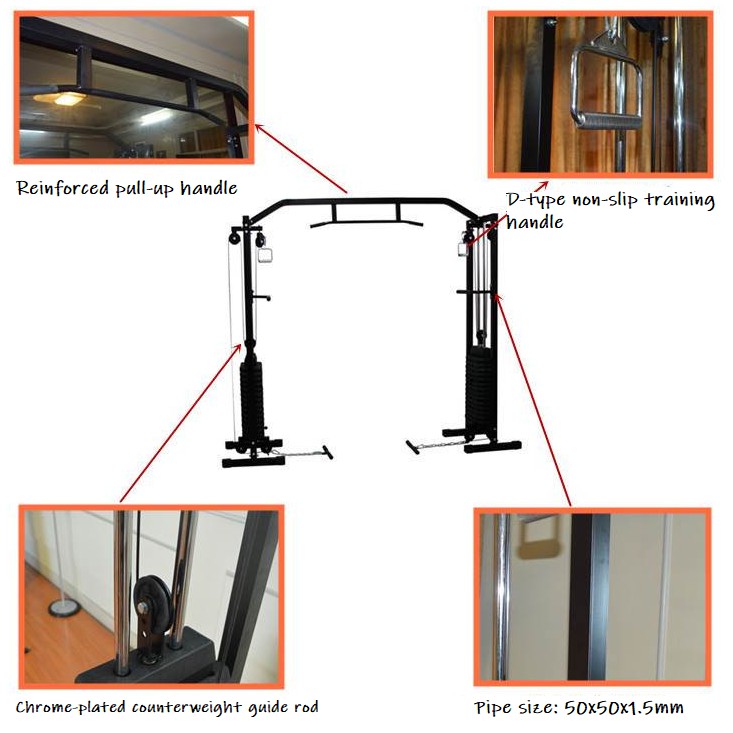 Reinforced pull-up handle

D-type non-slip training handle

Chrome-plated counterweight guide rod

Pipe size: 50x50x1.5mm