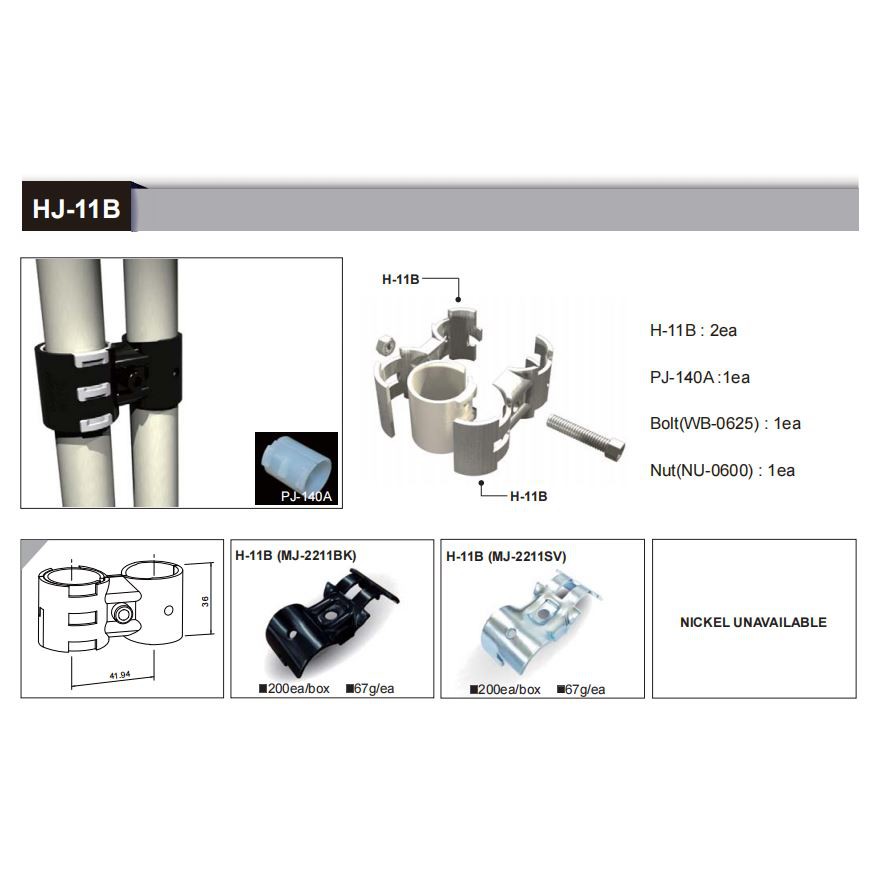 HJ-11B

PJ-140A

H-11B

H-11B

H-11B : 2ea

PJ-140A :1ea

Bolt(WB-0625) : 1ea

Nut(NU-0600) : 1ea

36

41.94

H-11B (MJ-2211BK)

■200ea/box ■67g/ea

H-11B (MJ-2211SV)

■200ea/box ■67g/ea

NICKEL UNAVAILABLE