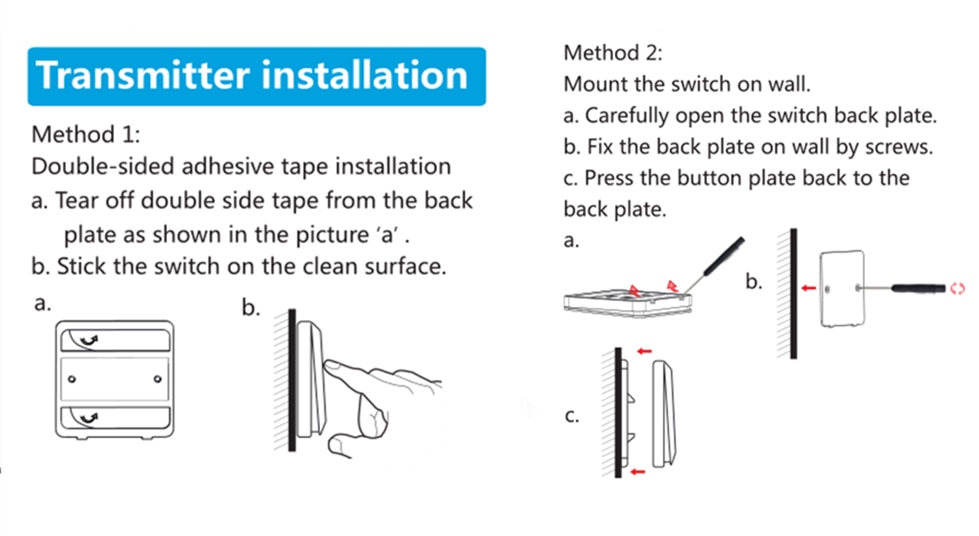 Transmitter installation

Method 1:
Double-sided adhesive tape installation
a. Tear off double side tape from the back plate as shown in the picture 'a' .
b. Stick the switch on the clean surface.

a.

b.

Method 2:
Mount the switch on wall.
a. Carefully open the switch back plate.
b. Fix the back plate on wall by screws.
c. Press the button plate back to the back plate.

a.

b.

c.