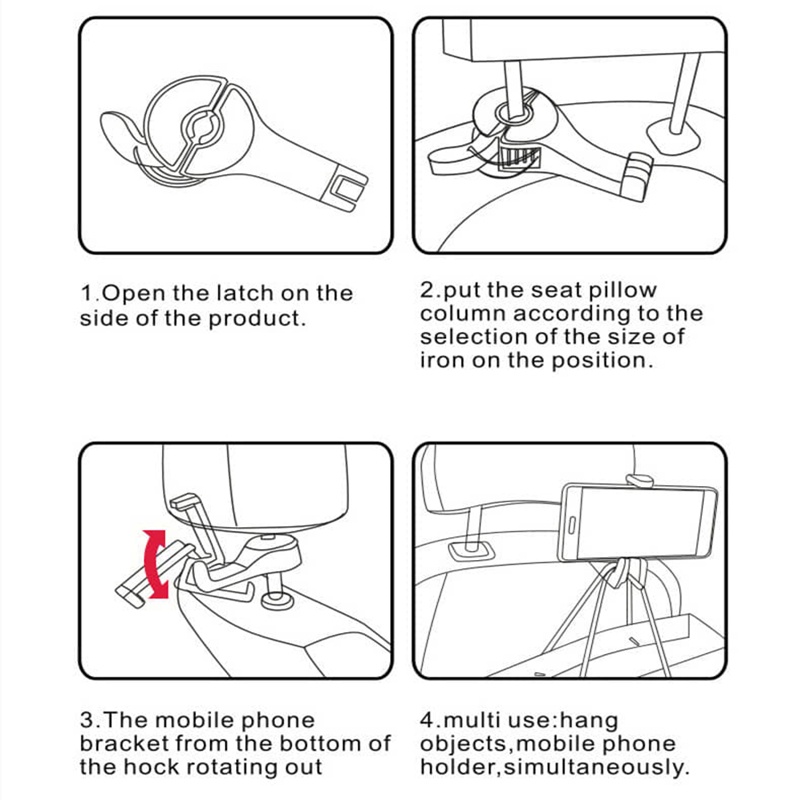 1.Open the latch on the side of the product.

2.put the seat pillow column according to the selection of the size of iron on the position.

3.The mobile phone bracket from the bottom of the hock rotating out

4.multi use:hang objects,mobile phone holder,simultaneously.