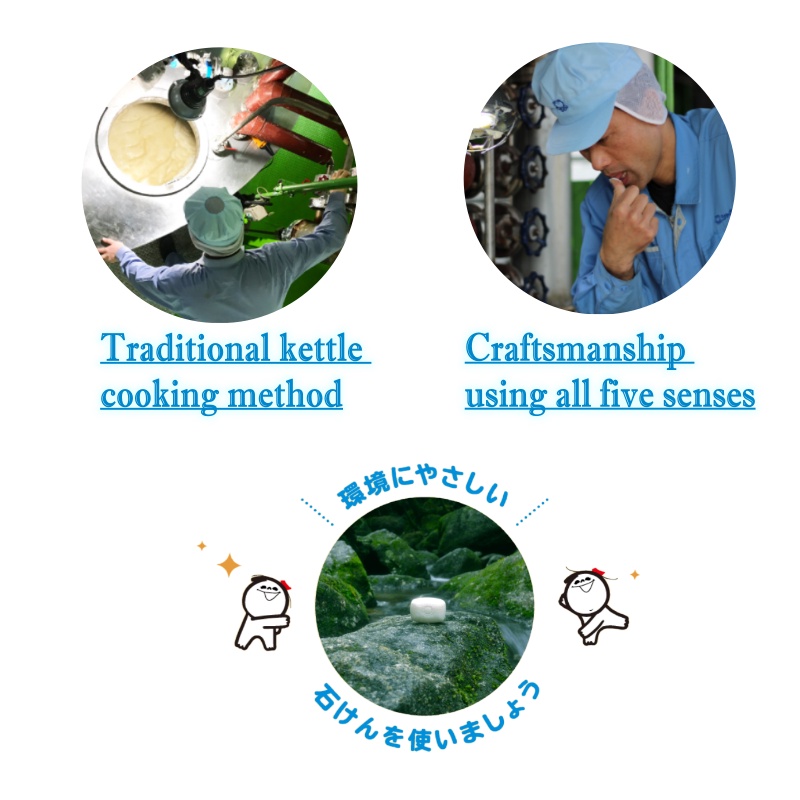 Traditional kettle cooking method

Craftsmanship using all five senses

環境にやさしい

石けんを使いましょう