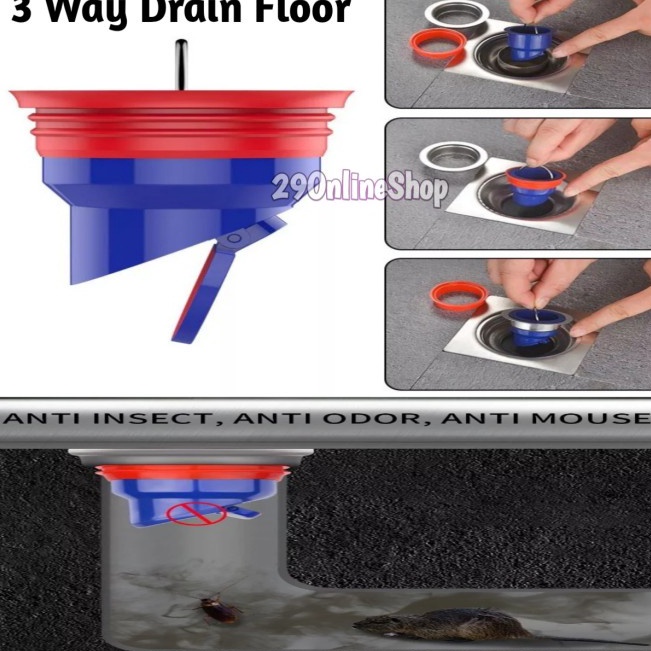 3 Way Drain Floor

29OnlineShop

ANTI INSECT, ANTI ODOR, ANTI MOUSE