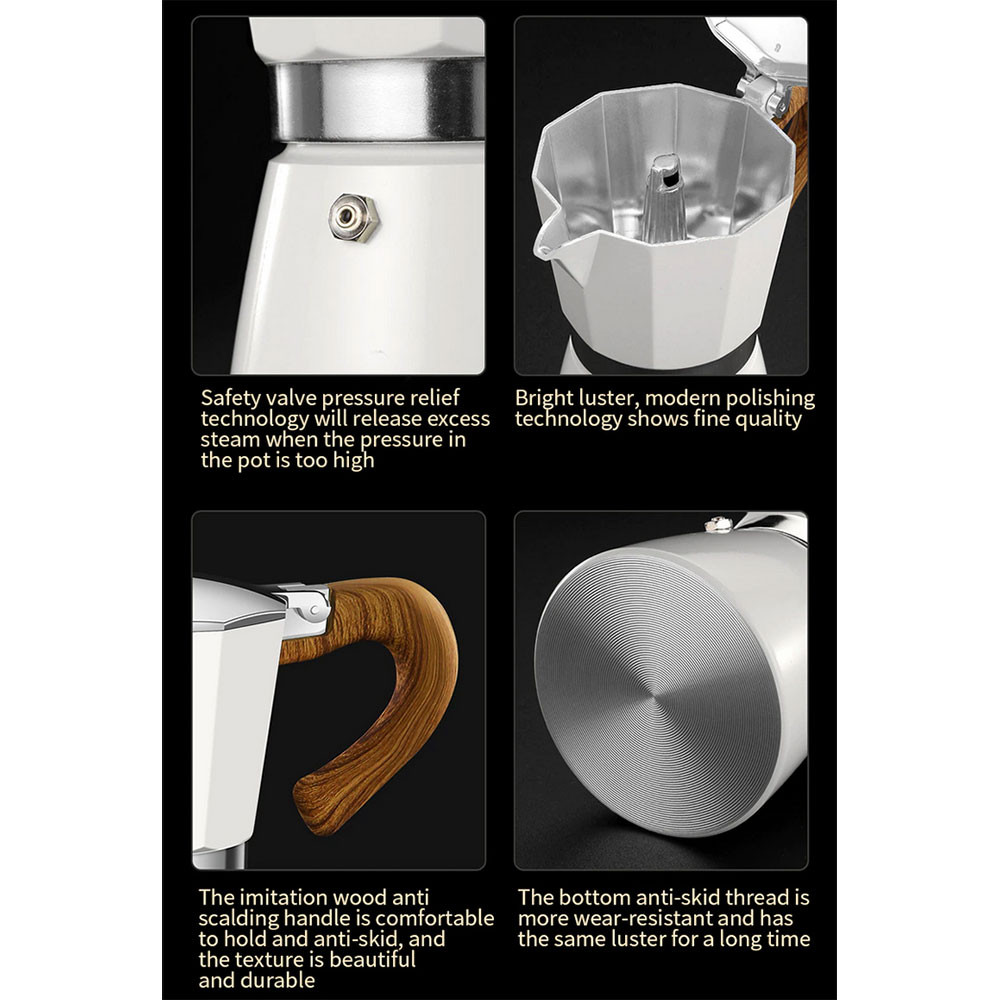 Safety valve pressure relief technology will release excess steam when the pressure in the pot is too high

Bright luster, modern polishing technology shows fine quality

The imitation wood anti scalding handle is comfortable to hold and anti-skid, and the texture is beautiful and durable

The bottom anti-skid thread is more wear-resistant and has the same luster for a long time