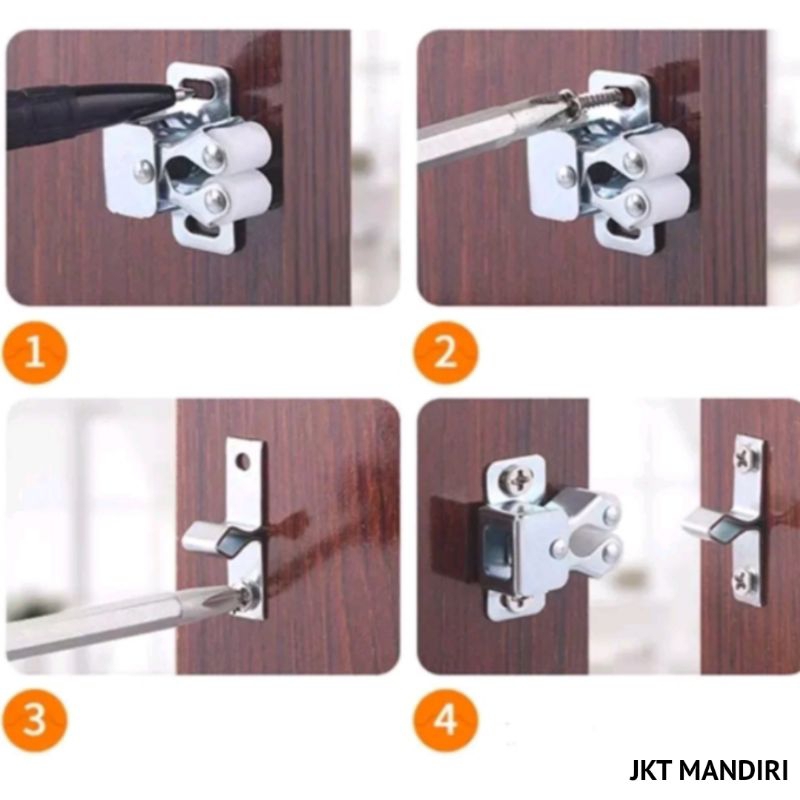 1

2

3

4

JKT MANDIRI