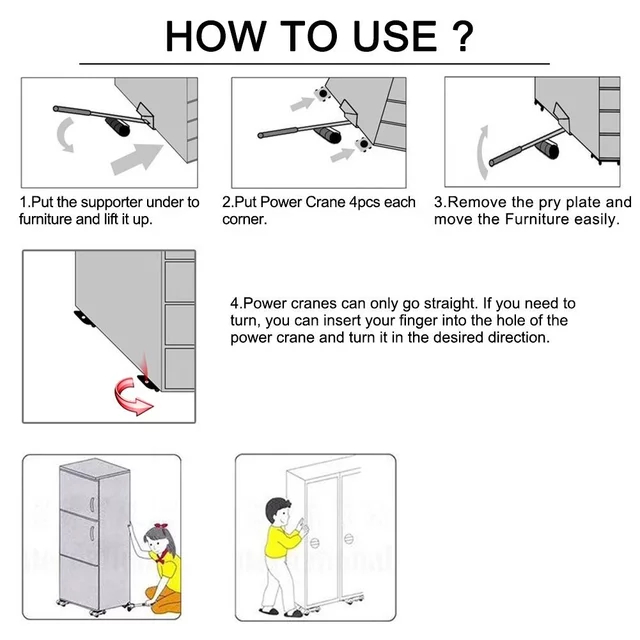 HOW TO USE ?

1.Put the supporter under to furniture and lift it up.

2.Put Power Crane 4pcs each corner.

3.Remove the pry plate and move the Furniture easily.

4.Power cranes can only go straight. If you need to turn, you can insert your finger into the hole of the power crane and turn it in the desired direction.