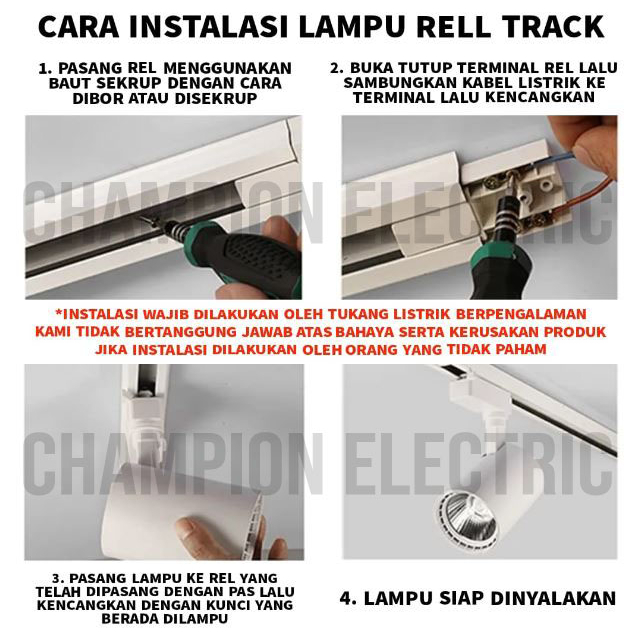 CARA INSTALASI LAMPU RELL TRACK

1. PASANG REL MENGGUNAKAN BAUT SEKRUP DENGAN CARA DIBOR ATAU DISEKRUP

2. BUKA TUTUP TERMINAL REL LALU SAMBUNGKAN KABEL LISTRIK KE TERMINAL LALU KENCANGKAN

CHAMPION ELECTRIC

*INSTALASI WAJIB DILAKUKAN OLEH TUKANG LISTRIK BERPENGALAMAN
KAMI TIDAK BERTANGGUNG JAWAB ATAS BAHAYA SERTA KERUSAKAN PRODUK
JIKA INSTALASI DILAKUKAN OLEH ORANG YANG TIDAK PAHAM

CHAMPION ELECTRIC

3. PASANG LAMPU KE REL YANG TELAH DIPASANG DENGAN PAS LALU KENCANGKAN DENGAN KUNCI YANG BERADA DILAMPU

4. LAMPU SIAP DINYALAKAN