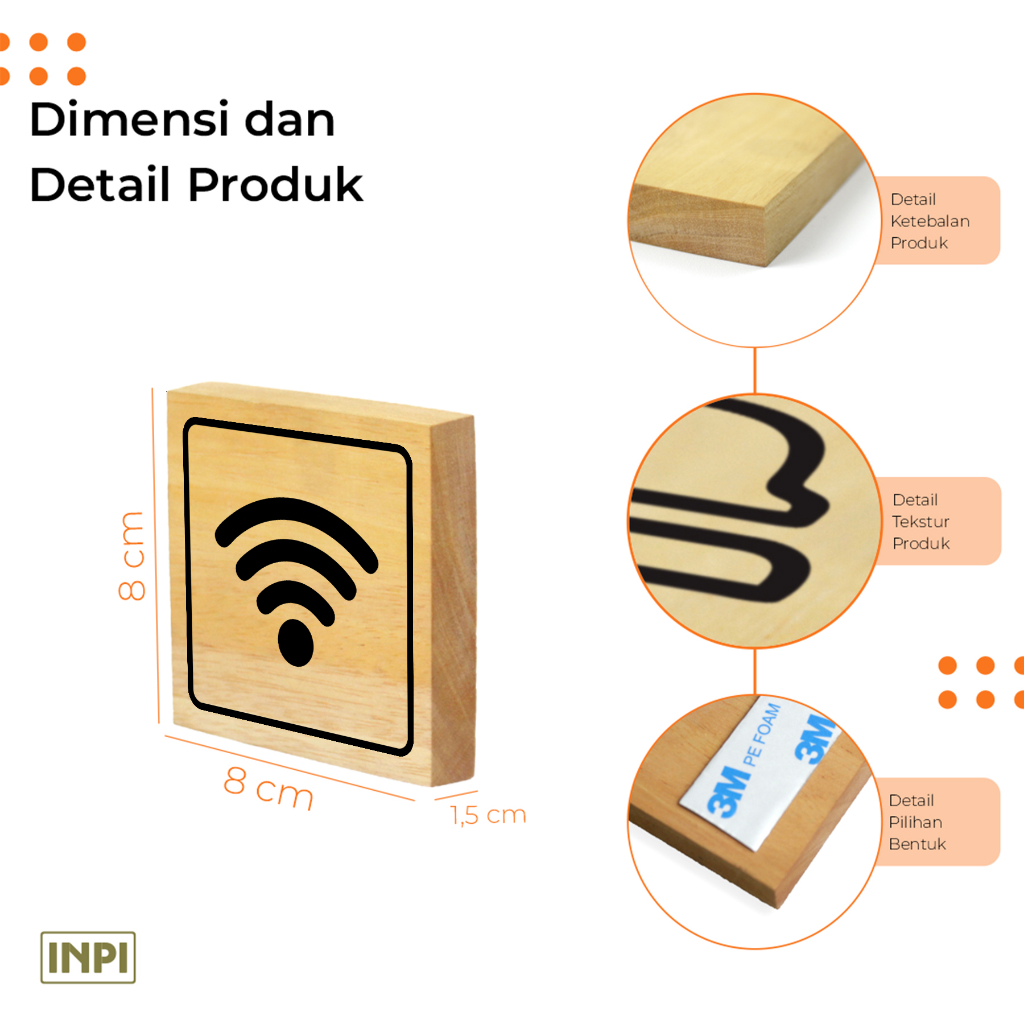 Dimensi dan Detail Produk

8 cm

8 cm

1,5 cm

Detail Ketebalan Produk

Detail Tekstur Produk

3M PE FOAM 3M

Detail Pilihan Bentuk

INPI