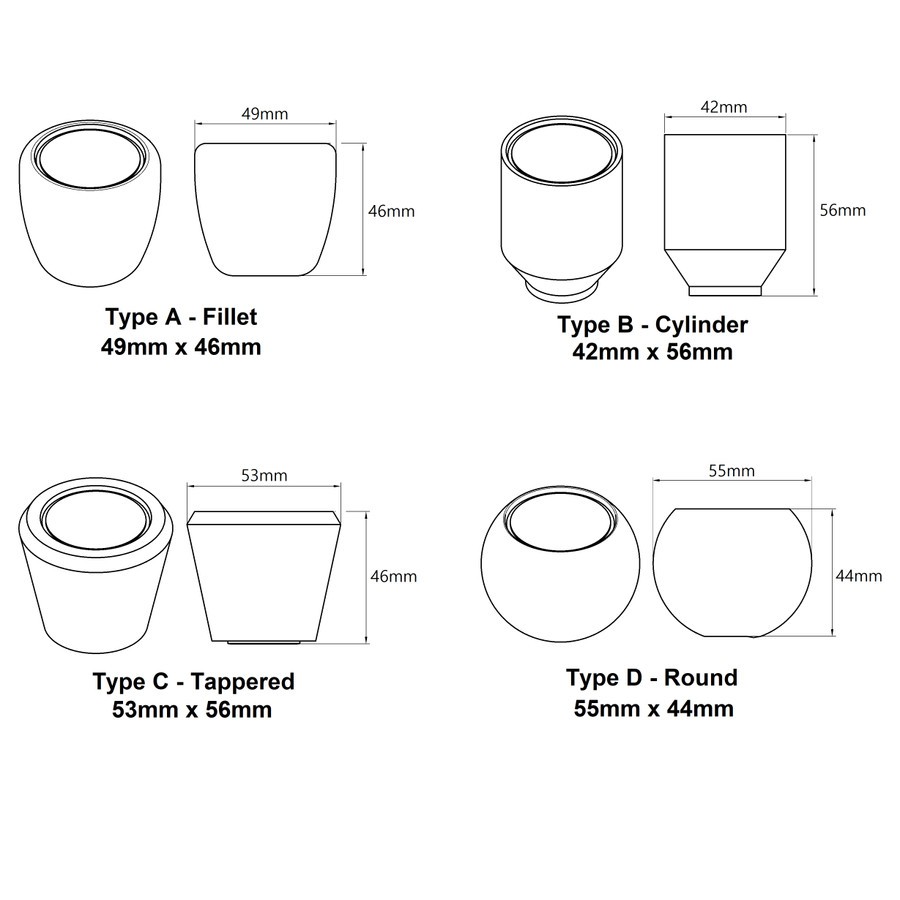 49mm

46mm

Type A - Fillet
49mm x 46mm

42mm

56mm

Type B - Cylinder
42mm x 56mm

53mm

46mm

Type C - Tappered
53mm x 56mm

55mm

44mm

Type D - Round
55mm x 44mm