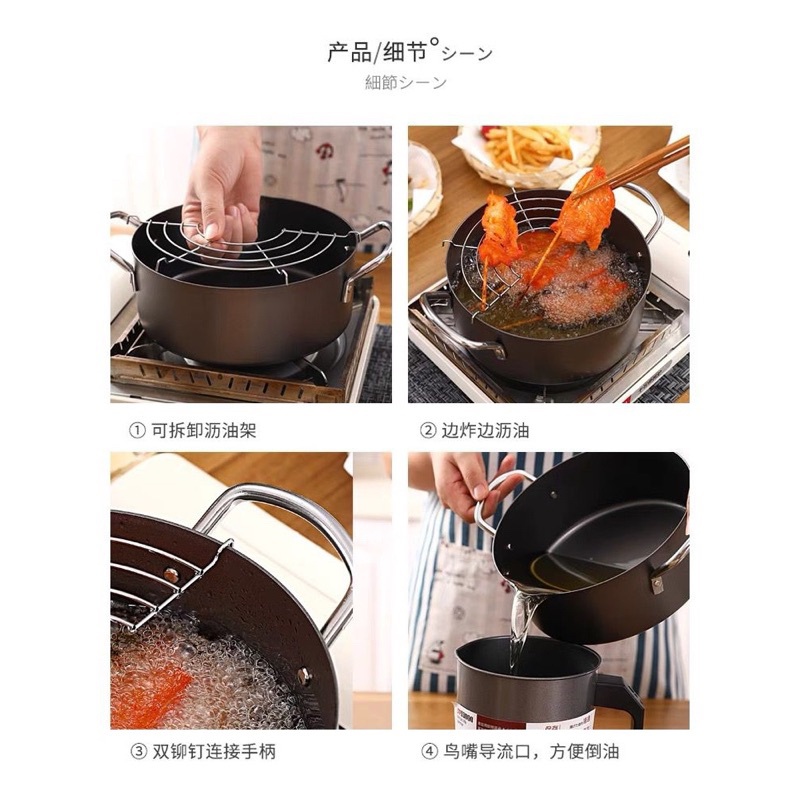 产品/细节°シーン
細節シーン

① 可拆卸沥油架

② 边炸边沥油

③ 双铆钉连接手柄

④ 鸟嘴导流口，方便倒油