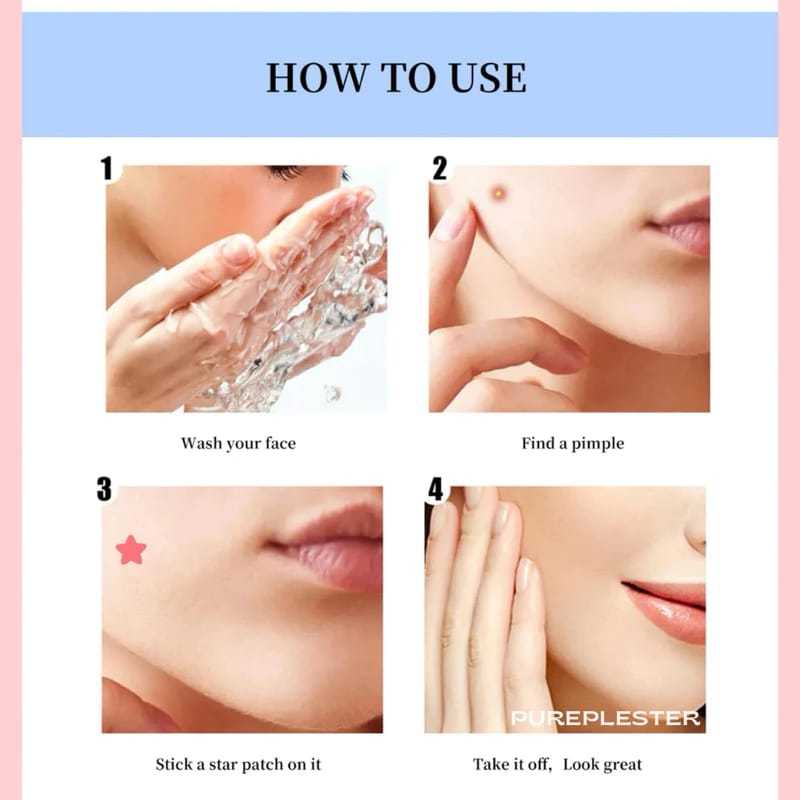 HOW TO USE

1

Wash your face

2

Find a pimple

3

Stick a star patch on it

4

PUREPLESTER

Take it off,  Look great