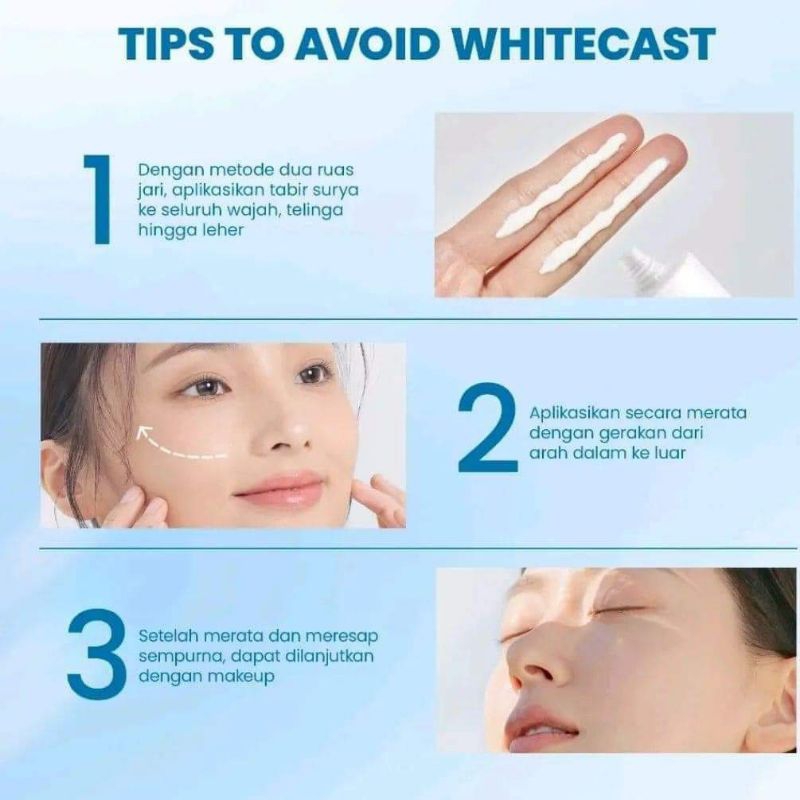 TIPS TO AVOID WHITECAST

1
Dengan metode dua ruas jari, aplikasikan tabir surya ke seluruh wajah, telinga hingga leher

2
Aplikasikan secara merata dengan gerakan dari arah dalam ke luar

3
Setelah merata dan meresap sempurna, dapat dilanjutkan dengan makeup