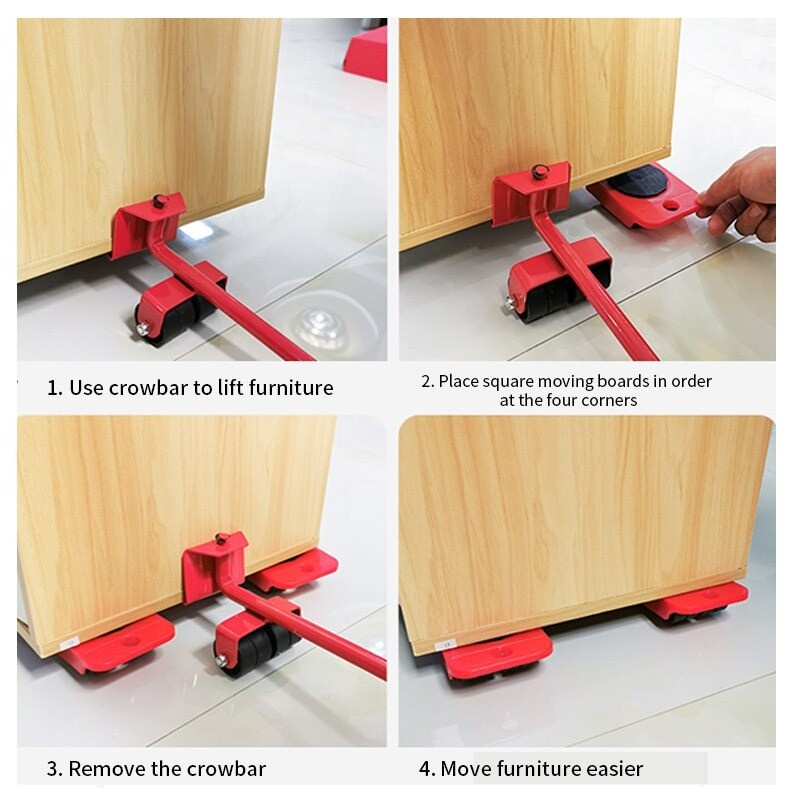 1. Use crowbar to lift furniture

2. Place square moving boards in order at the four corners

3. Remove the crowbar

4. Move furniture easier