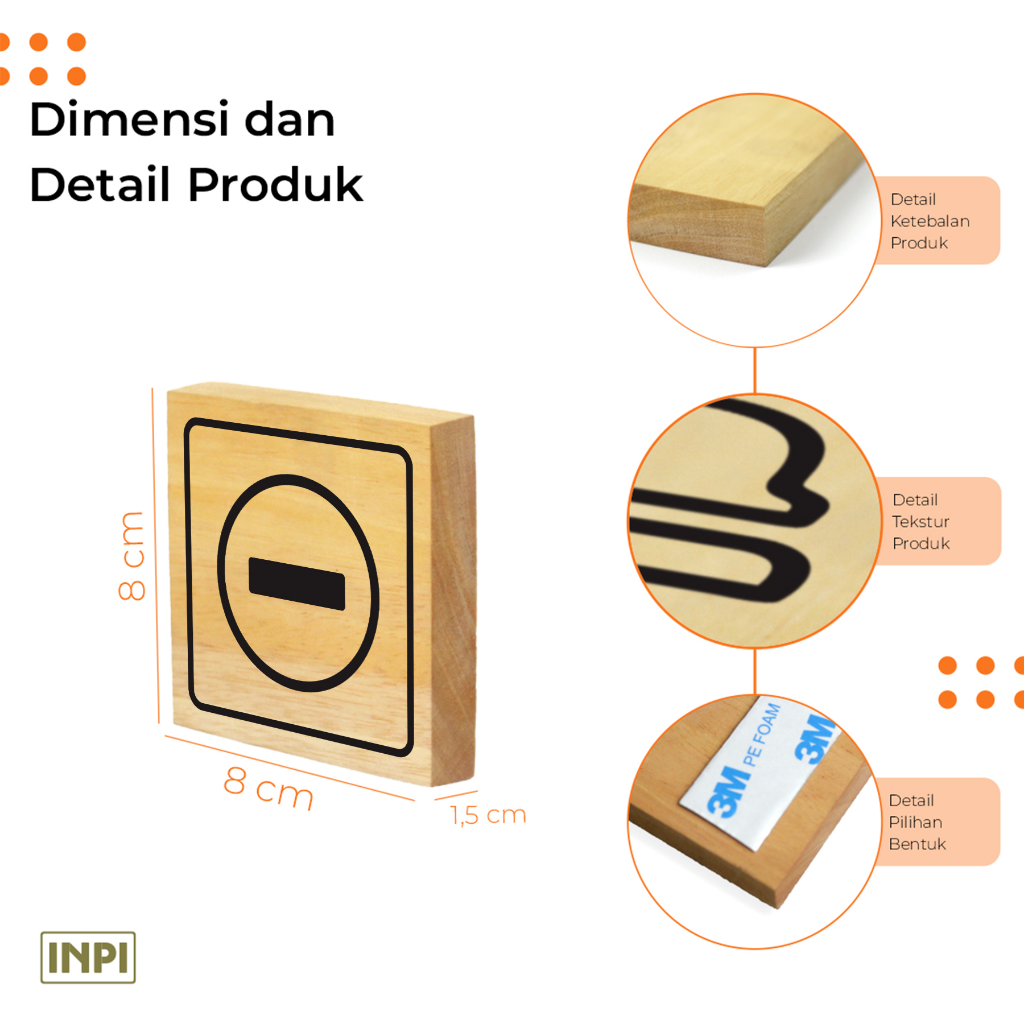 Dimensi dan Detail Produk

8 cm

8 cm

1,5 cm

Detail Ketebalan Produk

Detail Tekstur Produk

3M PE FOAM 3M

Detail Pilihan Bentuk

INPI