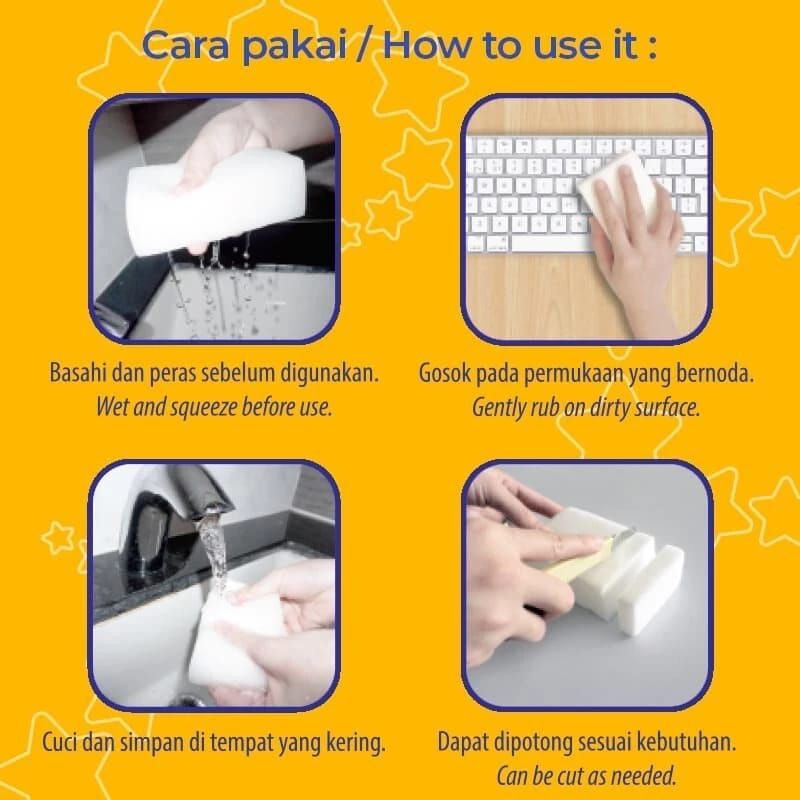 Cara pakai / How to use it :

Basahi dan peras sebelum digunakan.
Wet and squeeze before use.

Gosok pada permukaan yang bernoda.
Gently rub on dirty surface.

Cuci dan simpan di tempat yang kering.

Dapat dipotong sesuai kebutuhan.
Can be cut as needed.