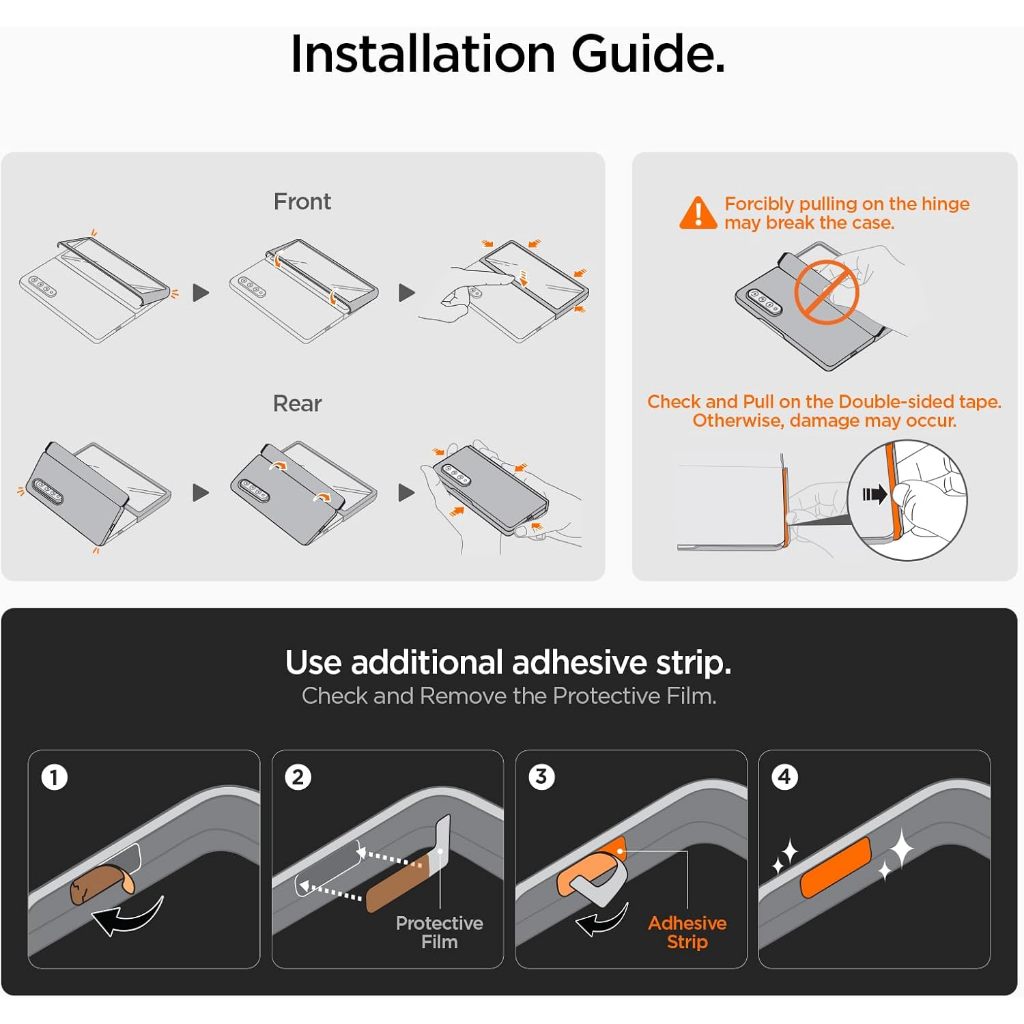 Installation Guide.

Front

Rear

Forcibly pulling on the hinge may break the case.

Check and Pull on the Double-sided tape. Otherwise, damage may occur.

Use additional adhesive strip.

Check and Remove the Protective Film.

1

2

Protective Film

3

Adhesive Strip

4