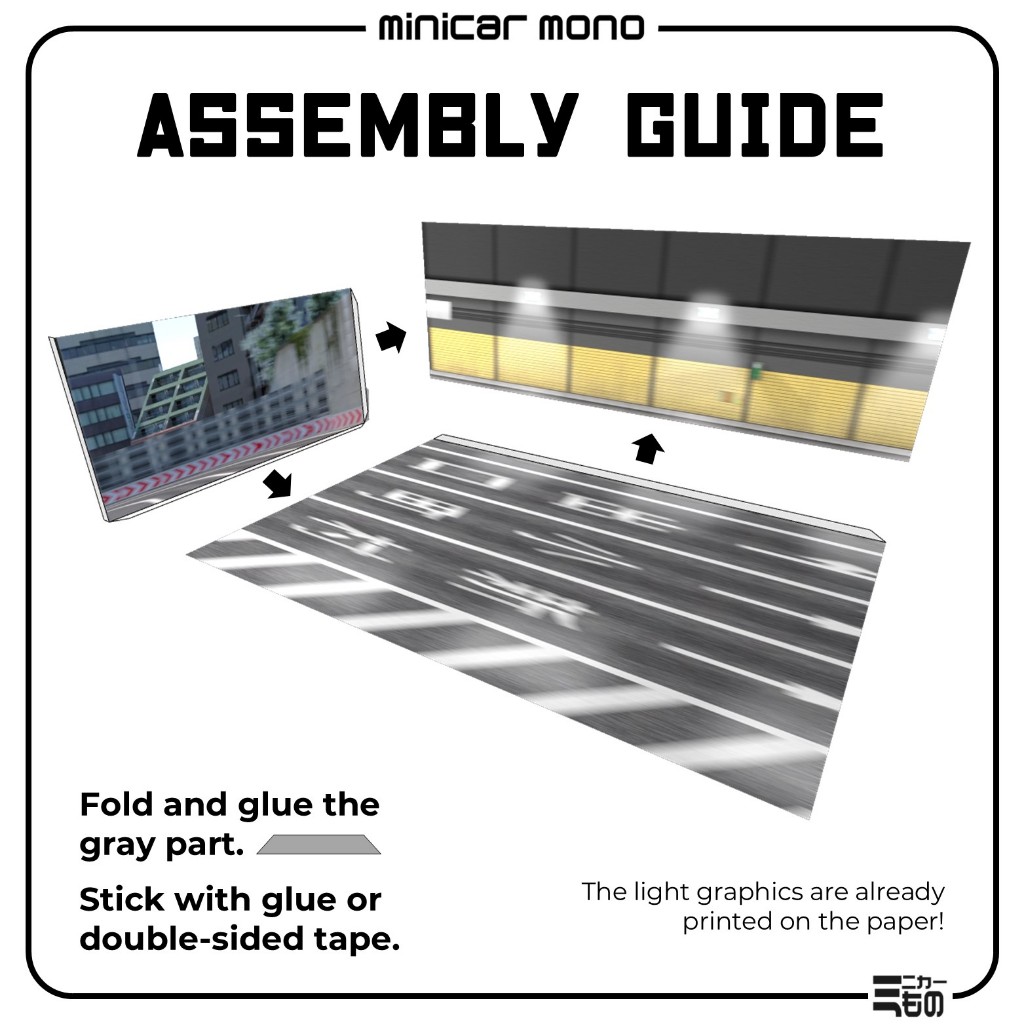 minicar mono

ASSEMBLY GUIDE

Fold and glue the gray part.

Stick with glue or double-sided tape.

The light graphics are already printed on the paper!

ミニカーもの