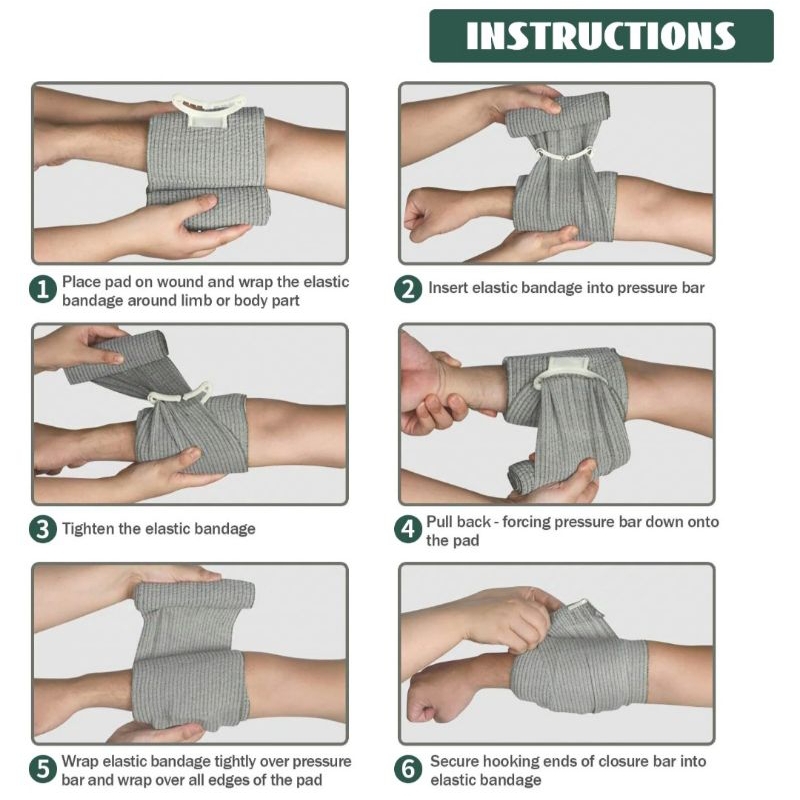 INSTRUCTIONS

1 Place pad on wound and wrap the elastic bandage around limb or body part

2 Insert elastic bandage into pressure bar

3 Tighten the elastic bandage

4 Pull back - forcing pressure bar down onto the pad

5 Wrap elastic bandage tightly over pressure bar and wrap over all edges of the pad

6 Secure hooking ends of closure bar into elastic bandage