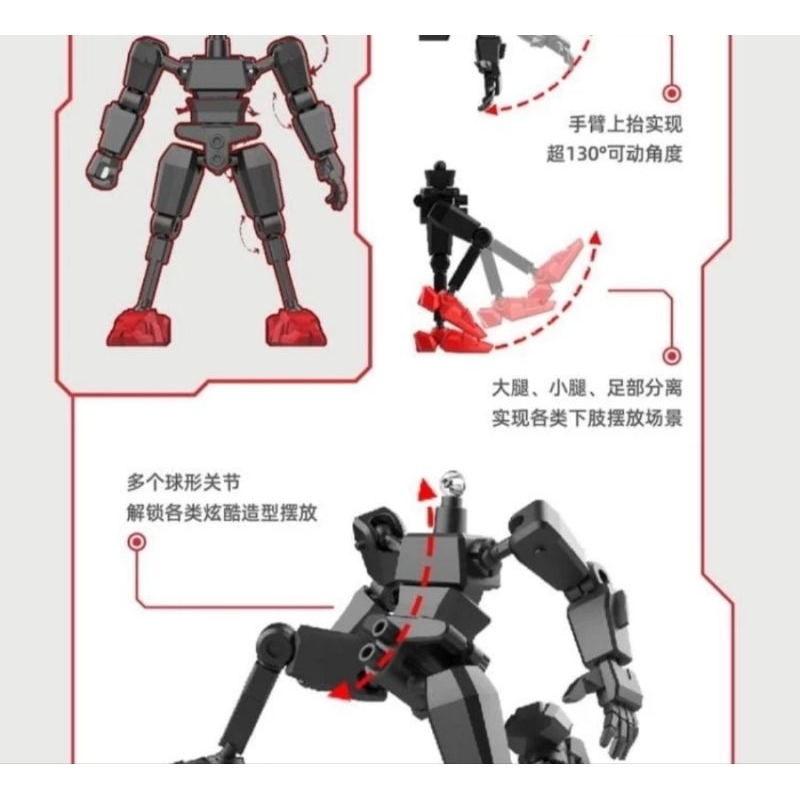 手臂上抬实现
超130°可动角度

大腿、小腿、足部分离
实现各类下肢摆放场景

多个球形关节
解锁各类炫酷造型摆放