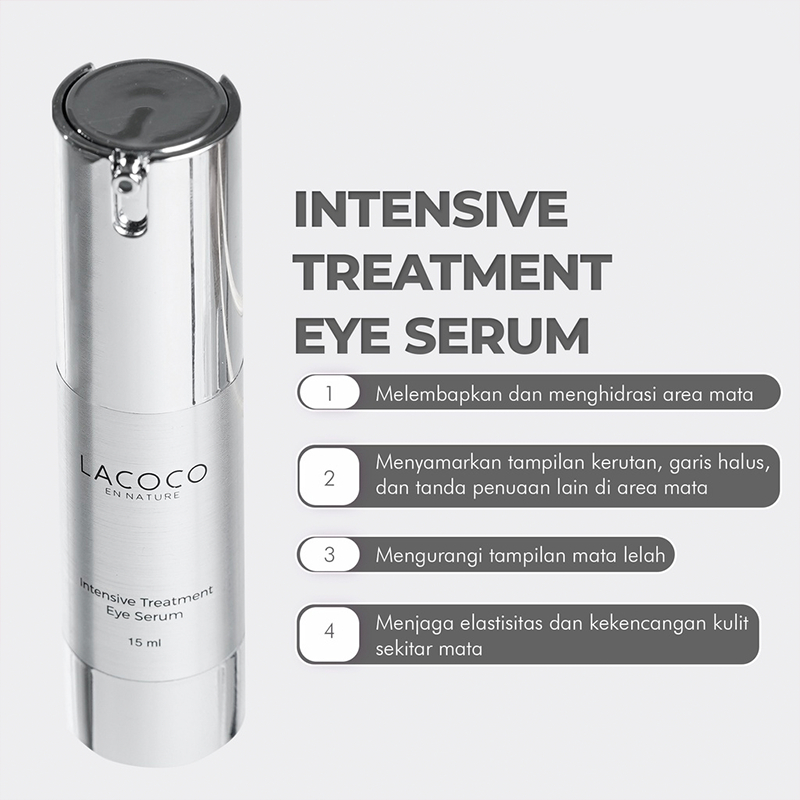 LACOCO
EN NATURE

Intensive Treatment
Eye Serum

15 ml

INTENSIVE TREATMENT EYE SERUM

1 Melembapkan dan menghidrasi area mata

2 Menyamarkan tampilan kerutan, garis halus, dan tanda penuaan lain di area mata

3 Mengurangi tampilan mata lelah

4 Menjaga elastisitas dan kekencangan kulit sekitar mata