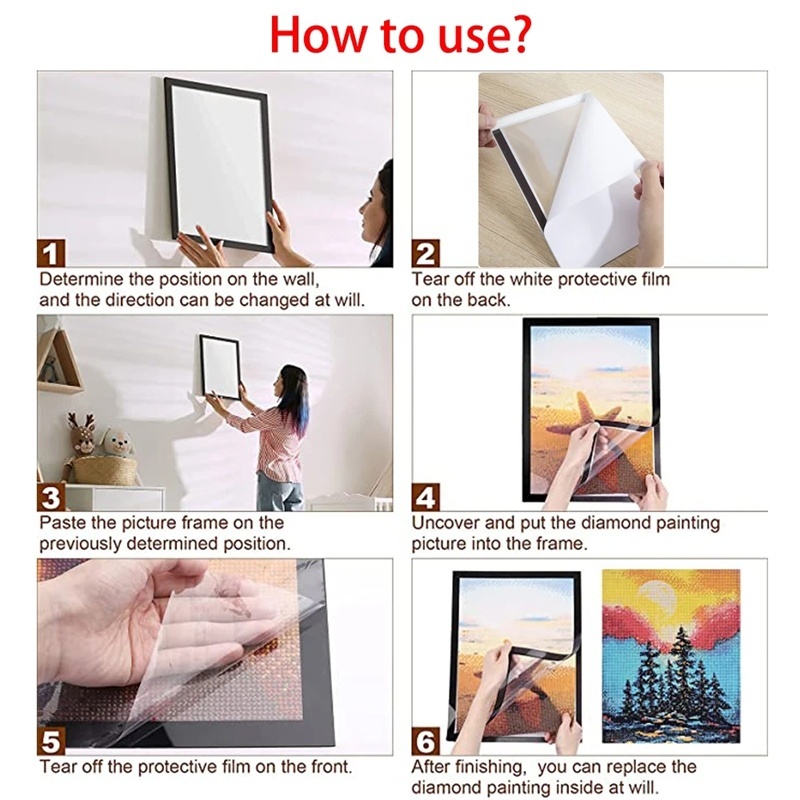 How to use?

1
Determine the position on the wall, and the direction can be changed at will.

2
Tear off the white protective film on the back.

3
Paste the picture frame on the previously determined position.

4
Uncover and put the diamond painting picture into the frame.

5
Tear off the protective film on the front.

6
After finishing, you can replace the diamond painting inside at will.