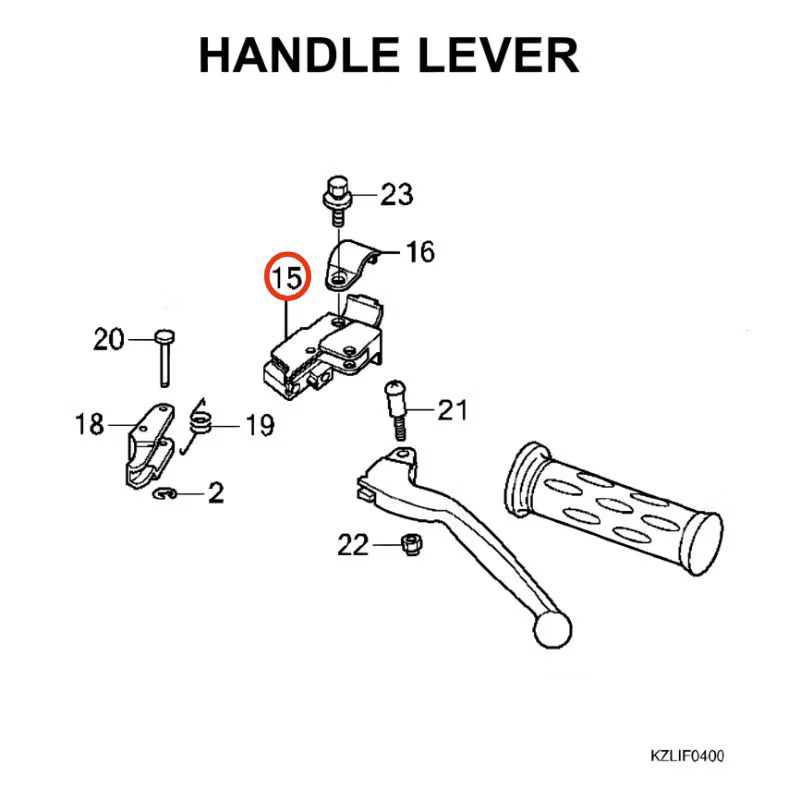 HANDLE LEVER

23
16
15
20
21
18
19
2
22

KZLIF0400