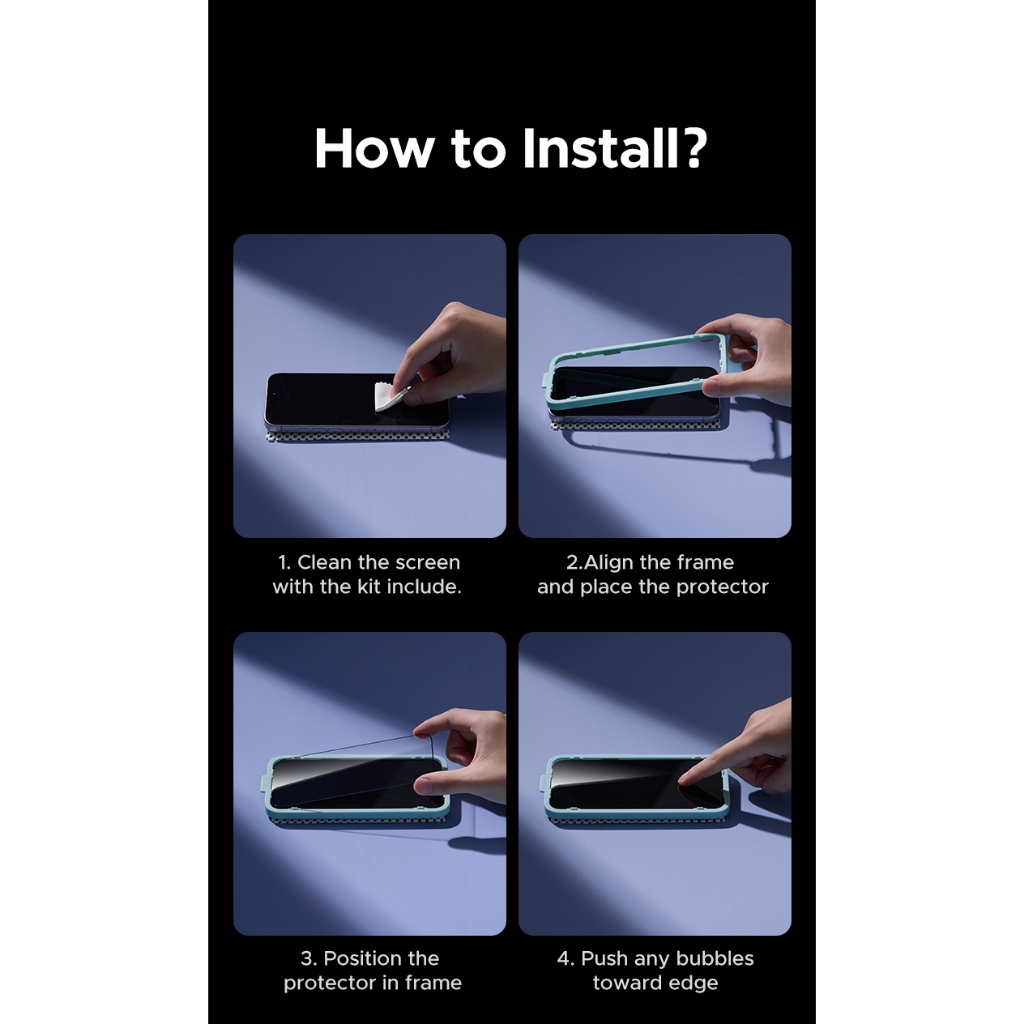 How to Install?

1. Clean the screen with the kit include.

2.Align the frame and place the protector

3. Position the protector in frame

4. Push any bubbles toward edge