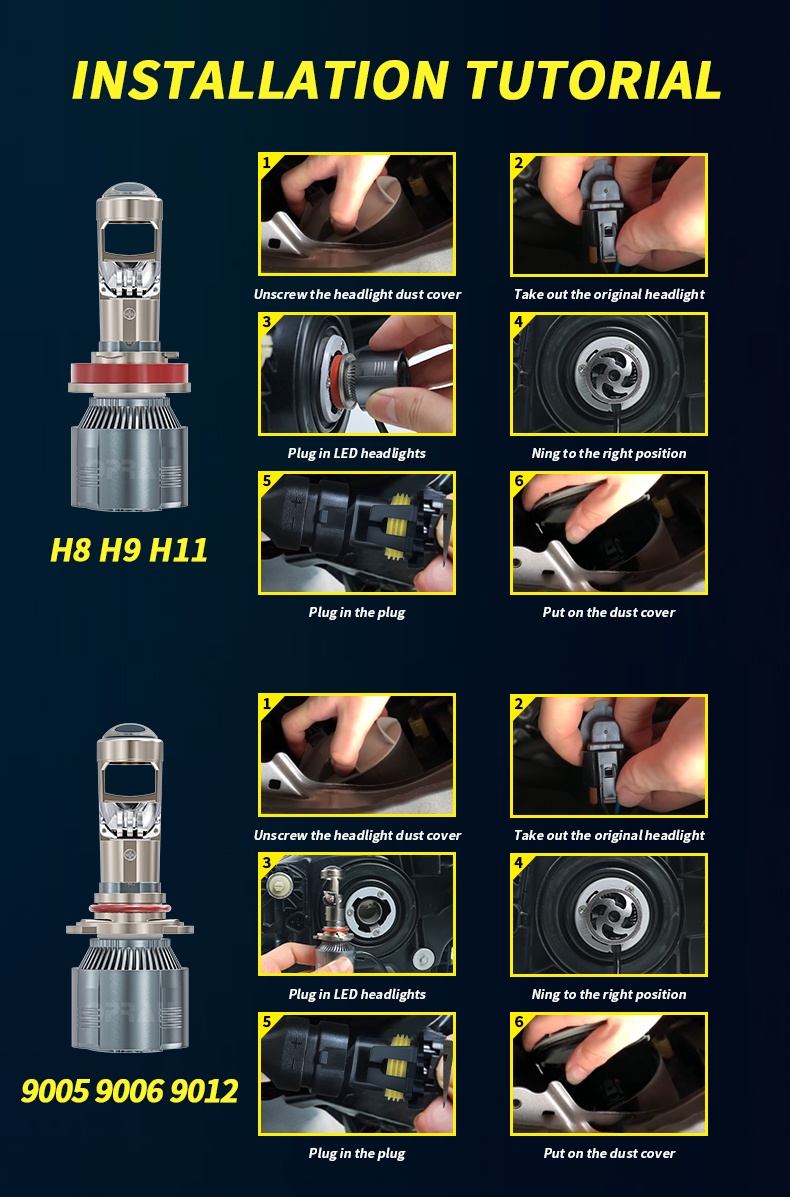 INSTALLATION TUTORIAL

H8 H9 H11

1
Unscrew the headlight dust cover

2
Take out the original headlight

3
Plug in LED headlights

4
Ning to the right position

5
Plug in the plug

6
Put on the dust cover

9005 9006 9012

1
Unscrew the headlight dust cover

2
Take out the original headlight

3
Plug in LED headlights

4
Ning to the right position

5
Plug in the plug

6
Put on the dust cover