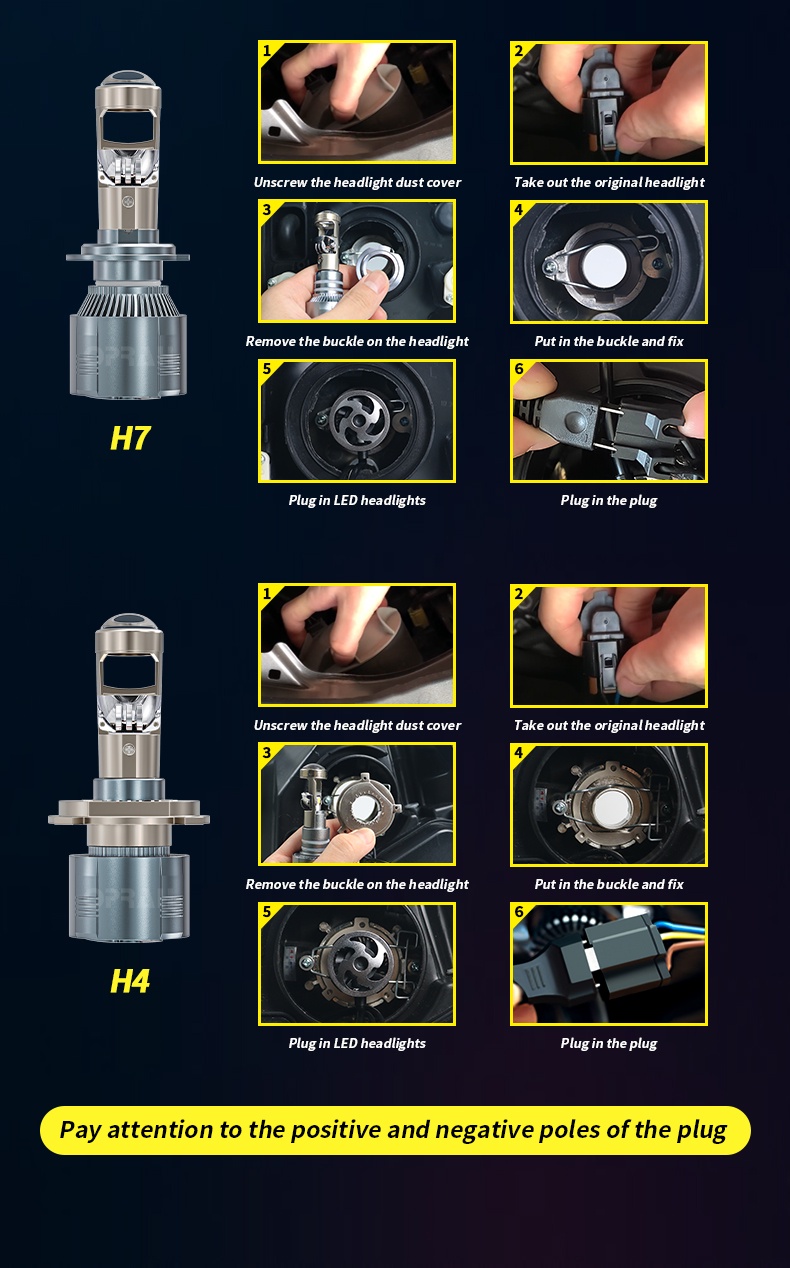 H7

1
Unscrew the headlight dust cover

2
Take out the original headlight

3
Remove the buckle on the headlight

4
Put in the buckle and fix

5
Plug in LED headlights

6
Plug in the plug

H4

1
Unscrew the headlight dust cover

2
Take out the original headlight

3
Remove the buckle on the headlight

4
Put in the buckle and fix

5
Plug in LED headlights

6
Plug in the plug

Pay attention to the positive and negative poles of the plug