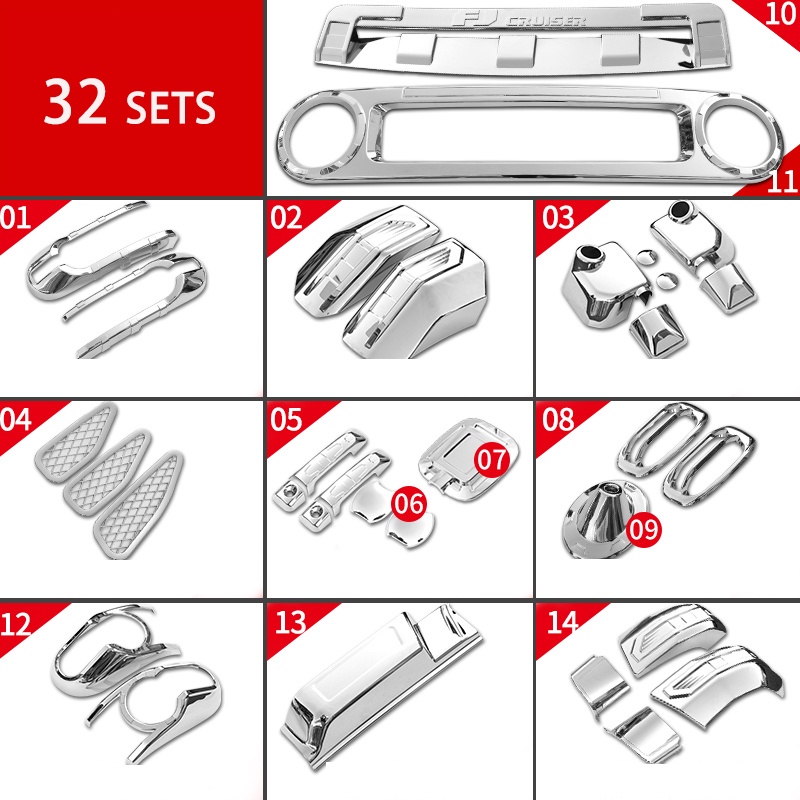 32 SETS

FJ CRUISER

10

11

01

02

03

04

05

06

07

08

09

12

13

14