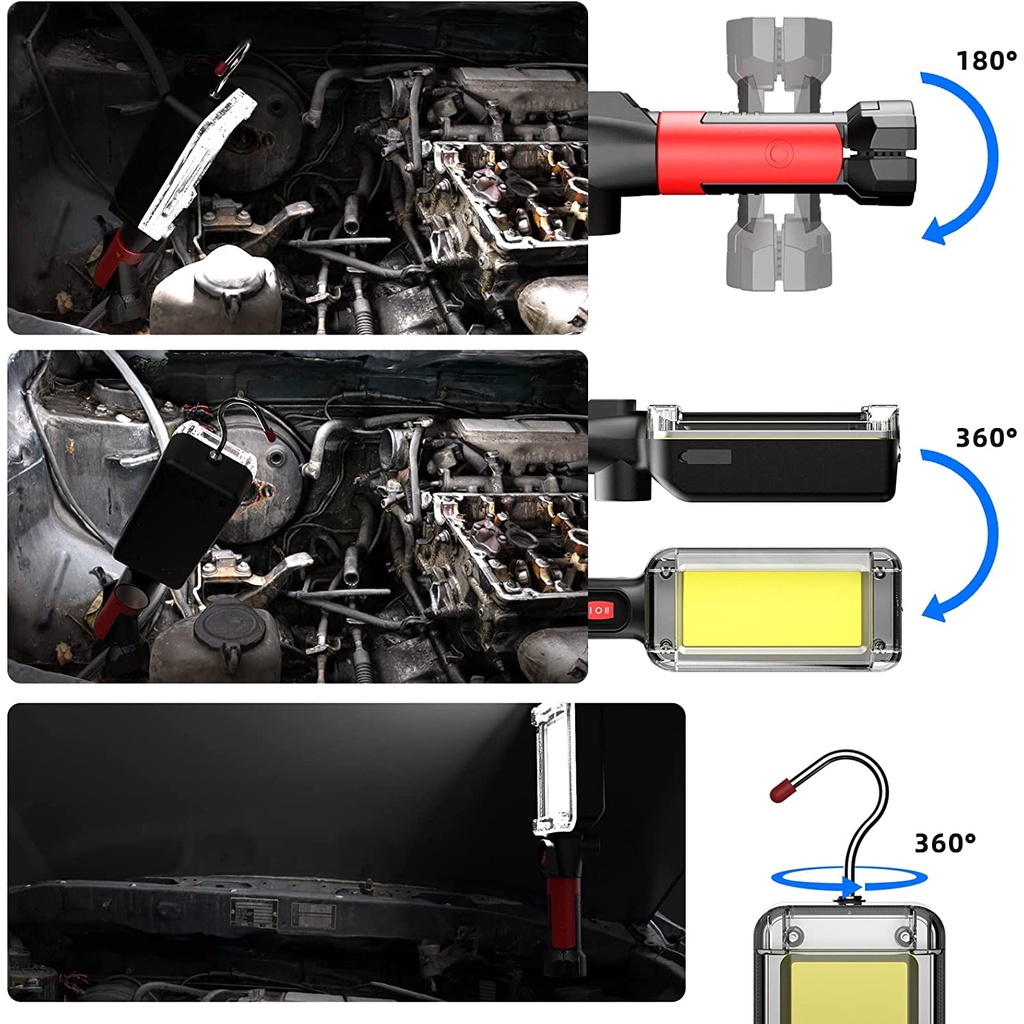 180°

360°

360°