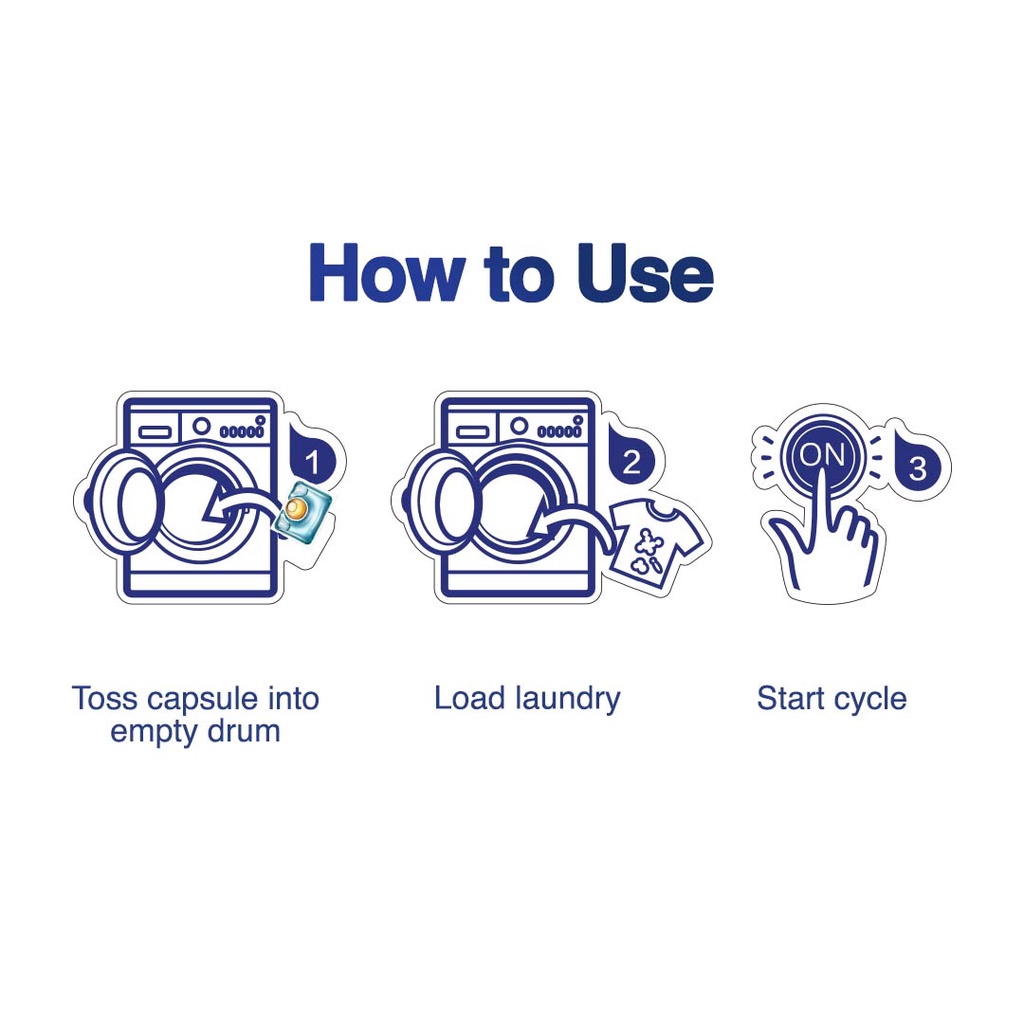 How to Use

1

Toss capsule into empty drum

2

Load laundry

ON

3

Start cycle