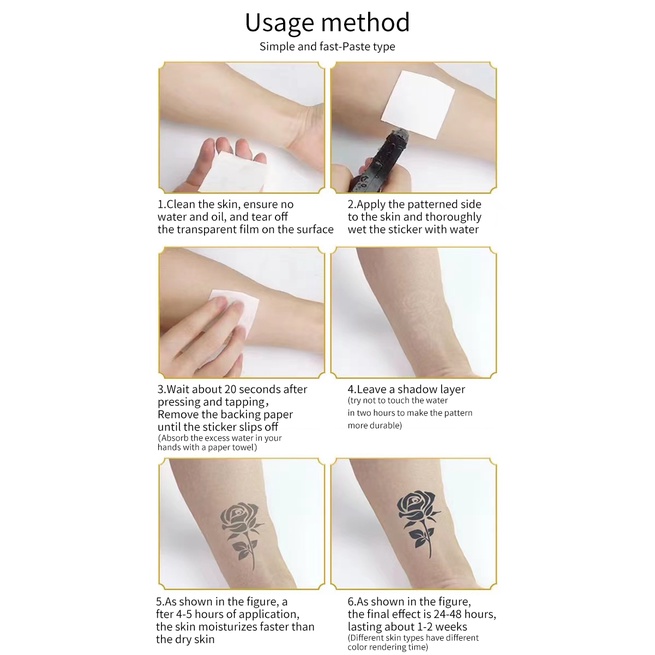 Usage method

Simple and fast-Paste type

1.Clean the skin, ensure no water and oil, and tear off the transparent film on the surface

2.Apply the patterned side to the skin and thoroughly wet the sticker with water

3.Wait about 20 seconds after pressing and tapping, Remove the backing paper until the sticker slips off
(Absorb the excess water in your hands with a paper towel)

4.Leave a shadow layer
(try not to touch the water in two hours to make the pattern more durable)

5.As shown in the figure, a fter 4-5 hours of application, the skin moisturizes faster than the dry skin

6.As shown in the figure, the final effect is 24-48 hours, lasting about 1-2 weeks
(Different skin types have different color rendering time)