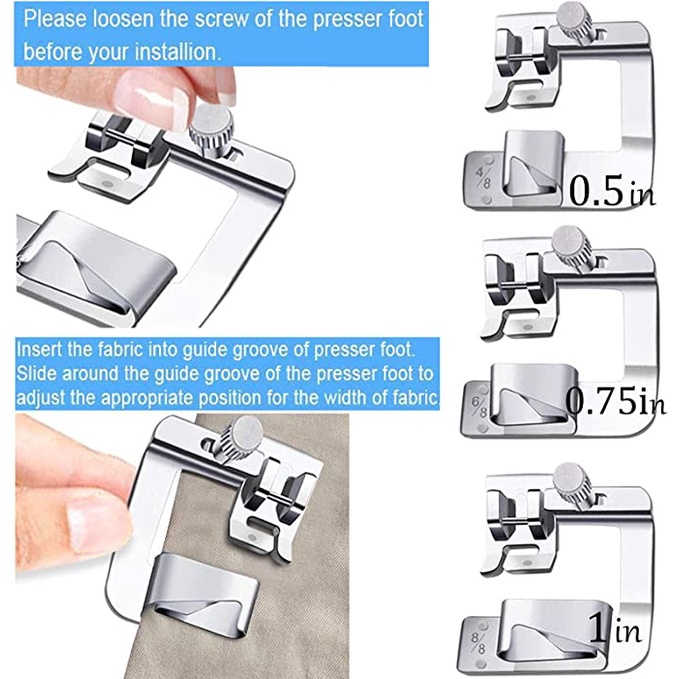 Please loosen the screw of the presser foot before your installion.

Insert the fabric into guide groove of presser foot. Slide around the guide groove of the presser foot to adjust the appropriate position for the width of fabric.

4/8

0.5in

6/8

0.75in

8/8

1in