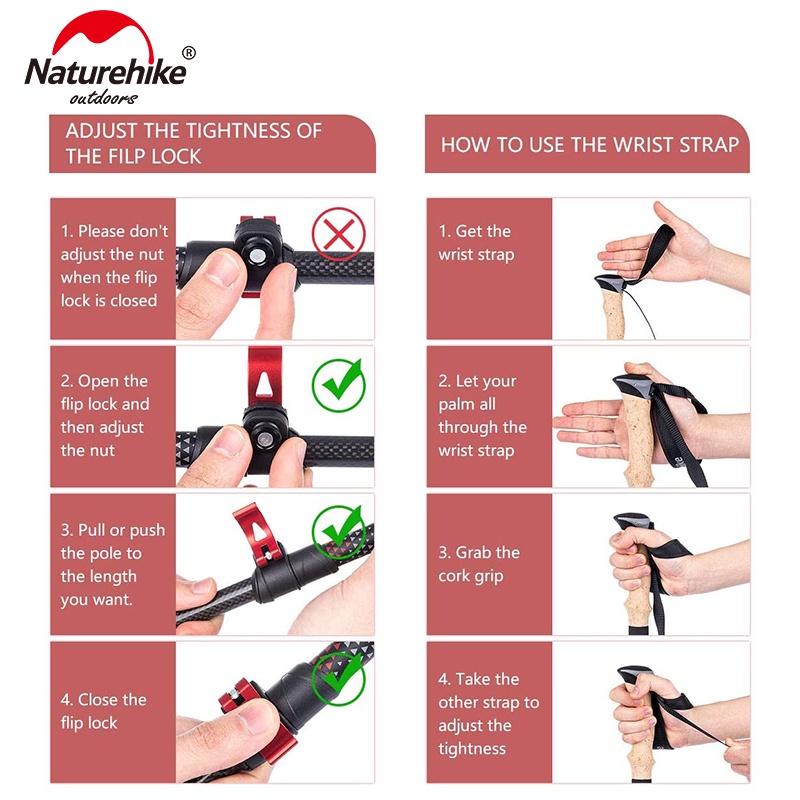 Naturehike®
outdoors

ADJUST THE TIGHTNESS OF THE FILP LOCK

1. Please don't adjust the nut when the flip lock is closed

2. Open the flip lock and then adjust the nut

3. Pull or push the pole to the length you want.

4. Close the flip lock

HOW TO USE THE WRIST STRAP

1. Get the wrist strap

2. Let your palm all through the wrist strap

3. Grab the cork grip

4. Take the other strap to adjust the tightness