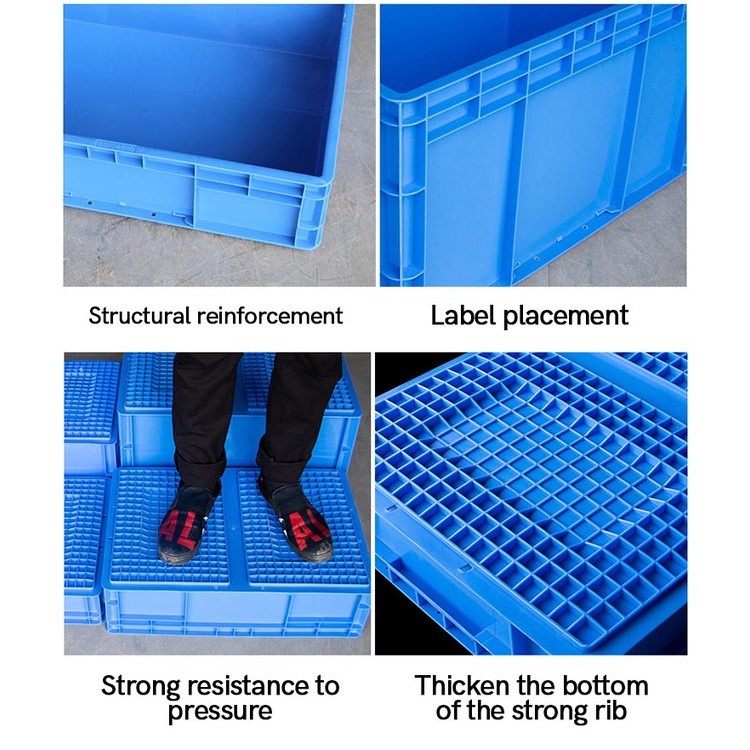 Structural reinforcement

Label placement

AL

AL

Strong resistance to pressure

Thicken the bottom of the strong rib