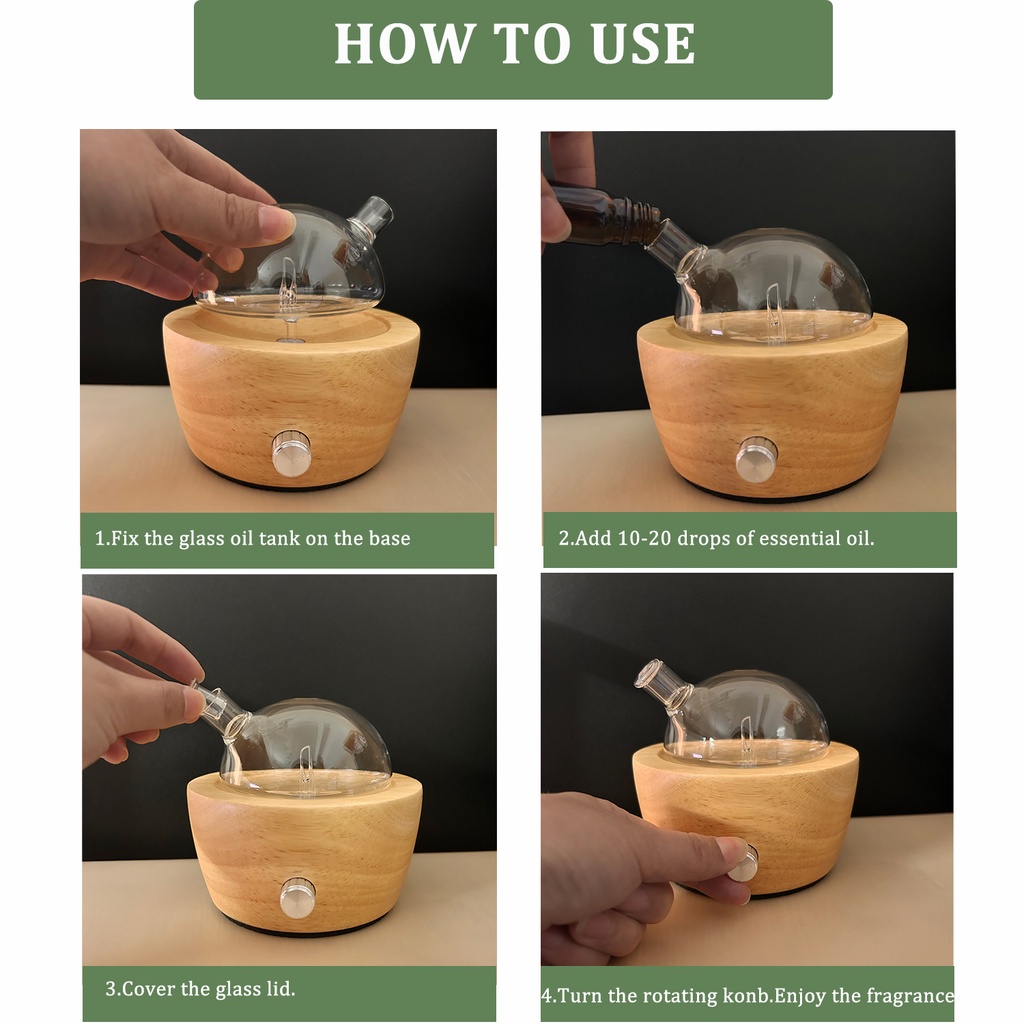 HOW TO USE

1.Fix the glass oil tank on the base

2.Add 10-20 drops of essential oil.

3.Cover the glass lid.

4.Turn the rotating konb.Enjoy the fragrance