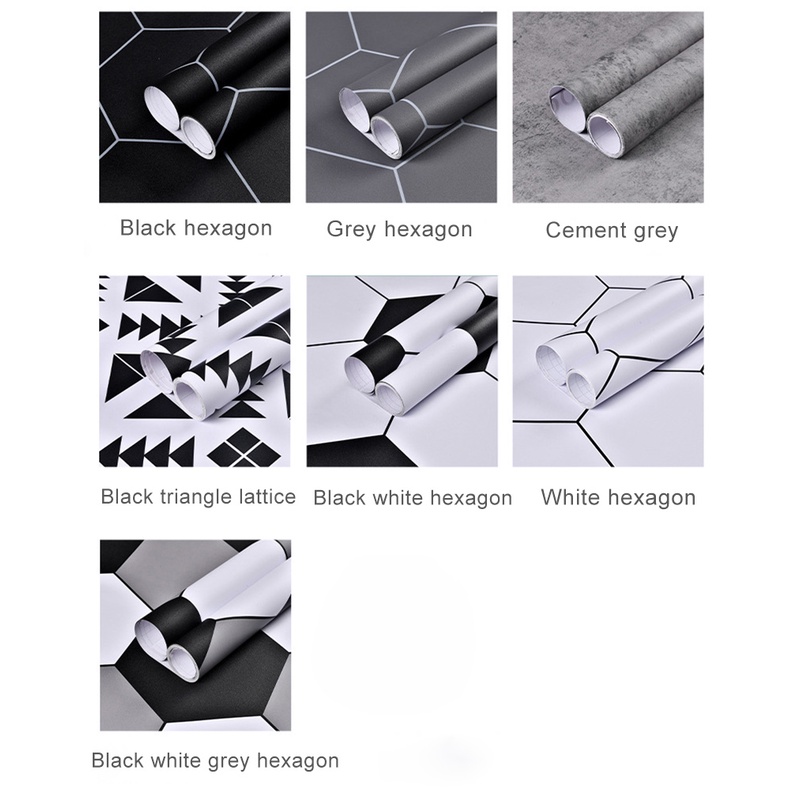 Black hexagon

Grey hexagon

Cement grey

Black triangle lattice

Black white hexagon

White hexagon

Black white grey hexagon