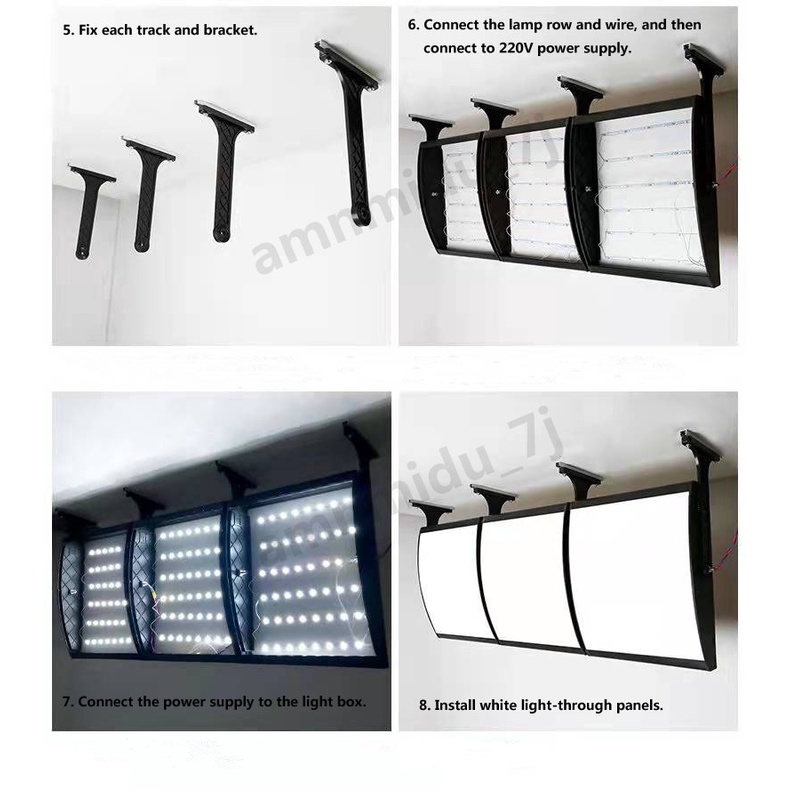 5. Fix each track and bracket.

6. Connect the lamp row and wire, and then connect to 220V power supply.

ammmidu_7j

ammmidu_7j

7. Connect the power supply to the light box.

8. Install white light-through panels.