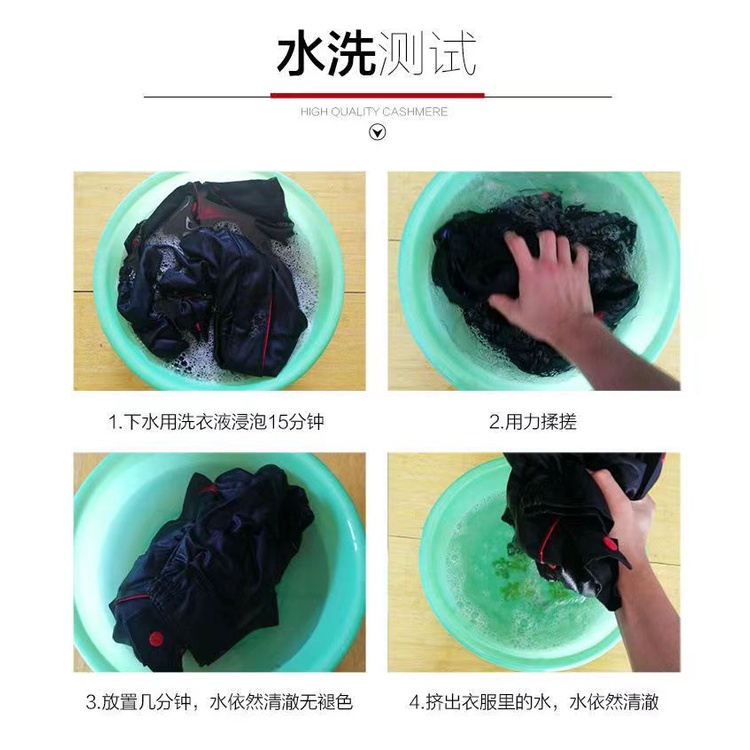 水洗测试

HIGH QUALITY CASHMERE

1.下水用洗衣液浸泡15分钟

2.用力揉搓

3.放置几分钟，水依然清澈无褪色

4.挤出衣服里的水，水依然清澈