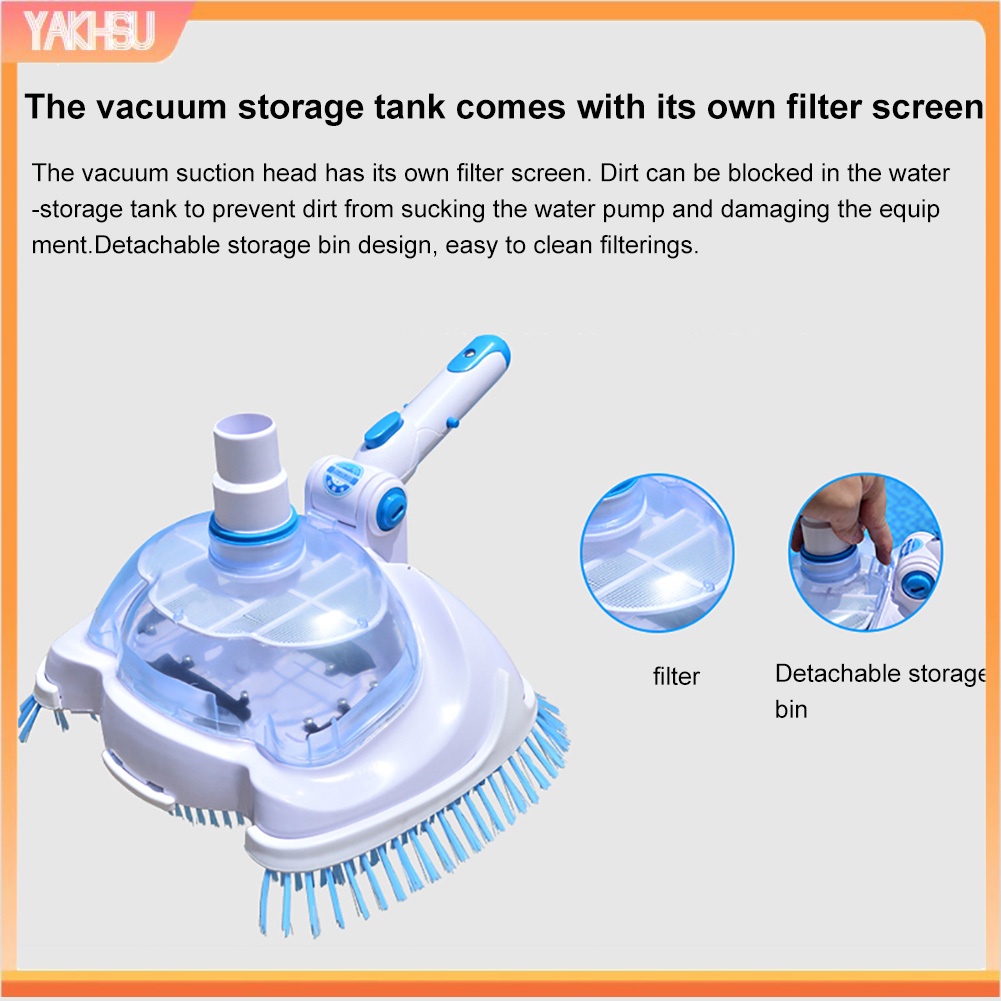 YAKHSU

The vacuum storage tank comes with its own filter screen

The vacuum suction head has its own filter screen. Dirt can be blocked in the water -storage tank to prevent dirt from sucking the water pump and damaging the equip ment.Detachable storage bin design, easy to clean filterings.

filter

Detachable storage bin