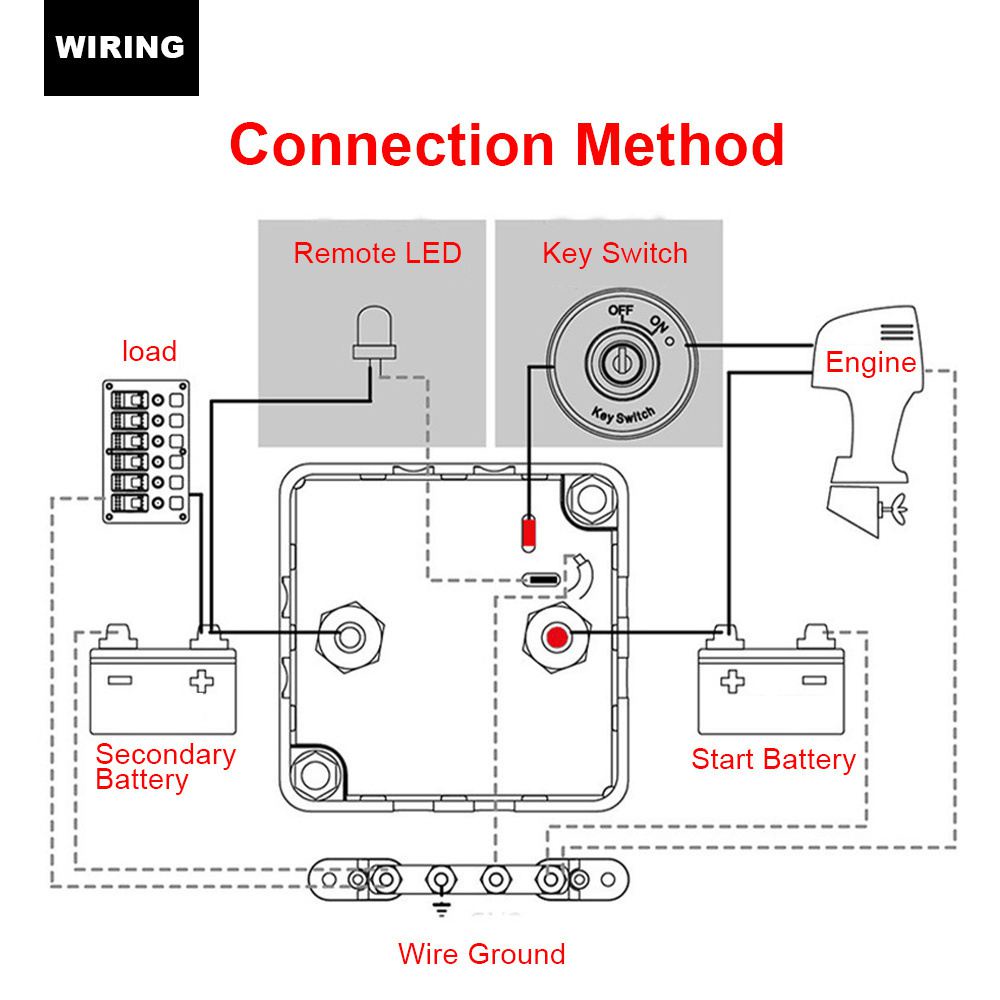 WIRING

Connection Method

Remote LED

Key Switch

OFF
ON

Key Switch

load

Engine

Secondary Battery

Start Battery

Wire Ground