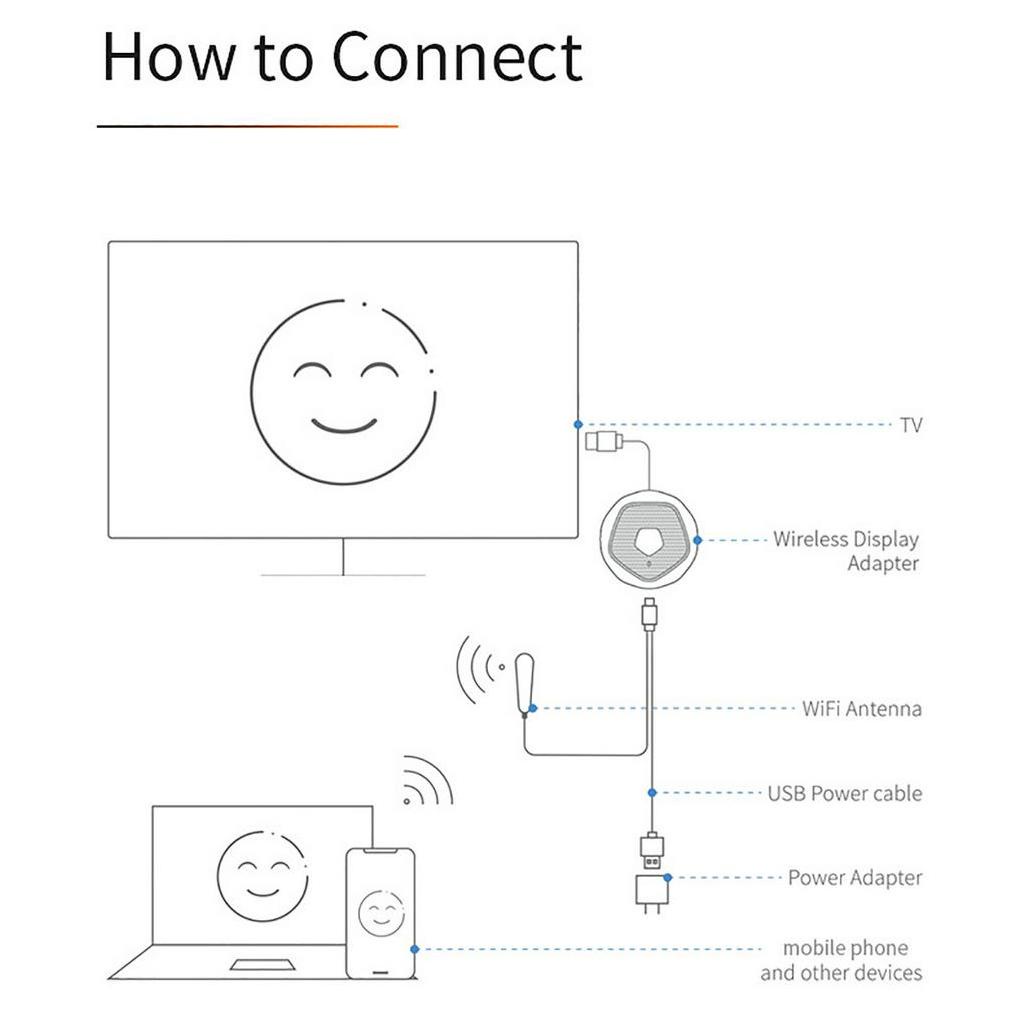 How to Connect

TV

Wireless Display Adapter

WiFi Antenna

USB Power cable

Power Adapter

mobile phone and other devices