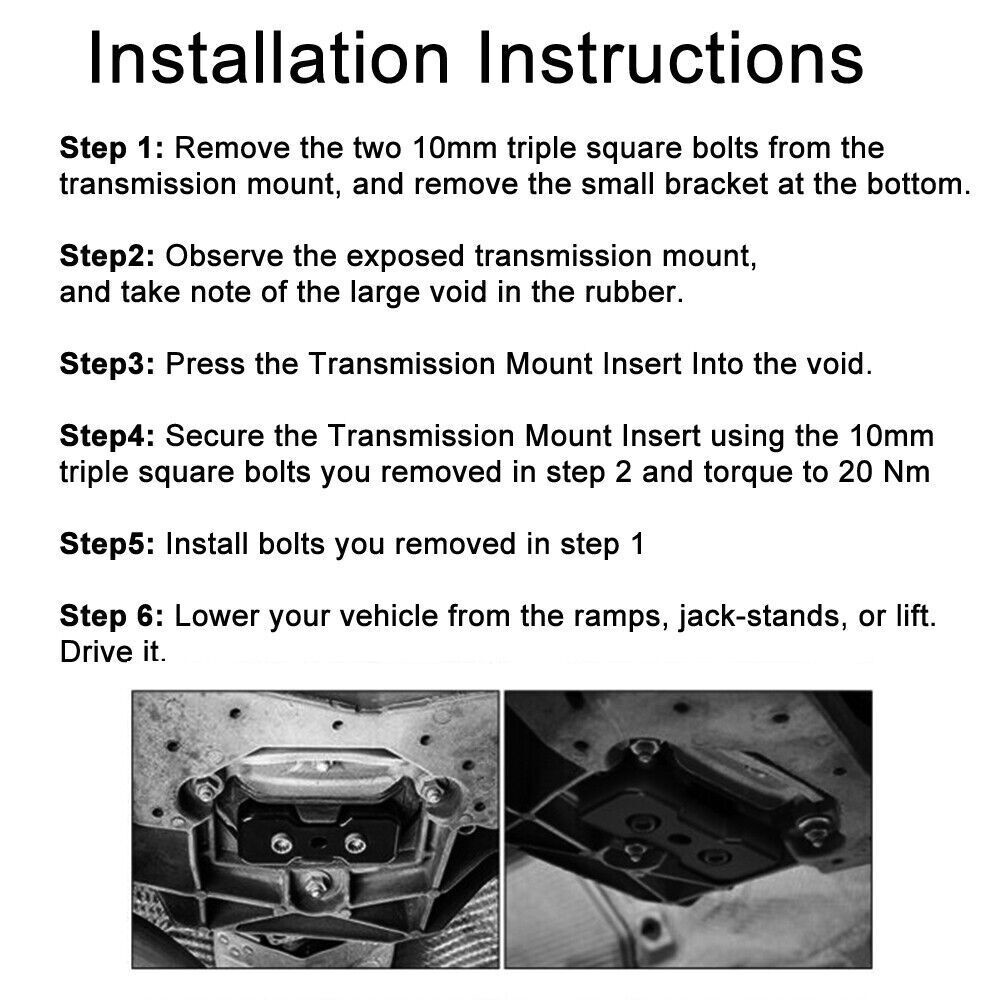 Installation Instructions

Step 1: Remove the two 10mm triple square bolts from the transmission mount, and remove the small bracket at the bottom.

Step2: Observe the exposed transmission mount, and take note of the large void in the rubber.

Step3: Press the Transmission Mount Insert Into the void.

Step4: Secure the Transmission Mount Insert using the 10mm triple square bolts you removed in step 2 and torque to 20 Nm

Step5: Install bolts you removed in step 1

Step 6: Lower your vehicle from the ramps, jack-stands, or lift. Drive it.