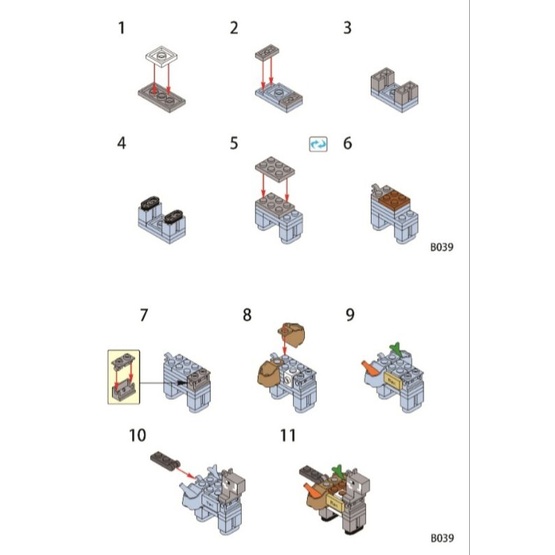 1
2
3
4
5
6
B039
7
8
9
10
11
B039